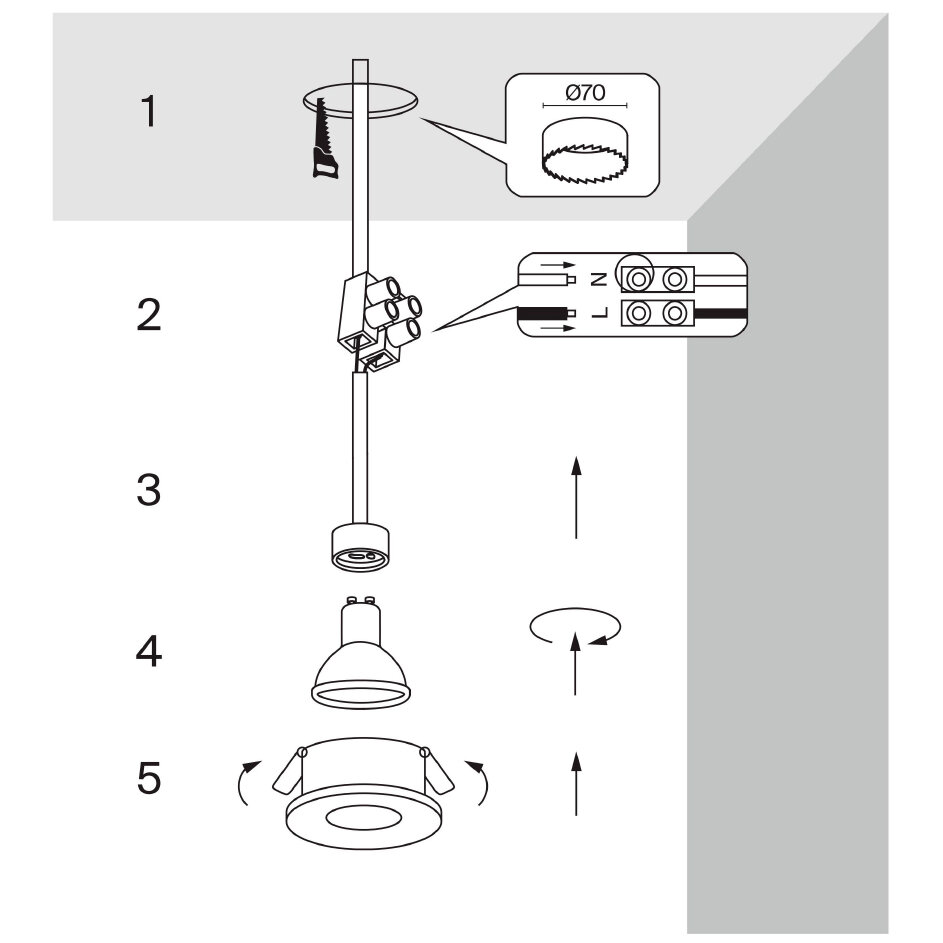 1

Ø70

2

N

L

3

4

5