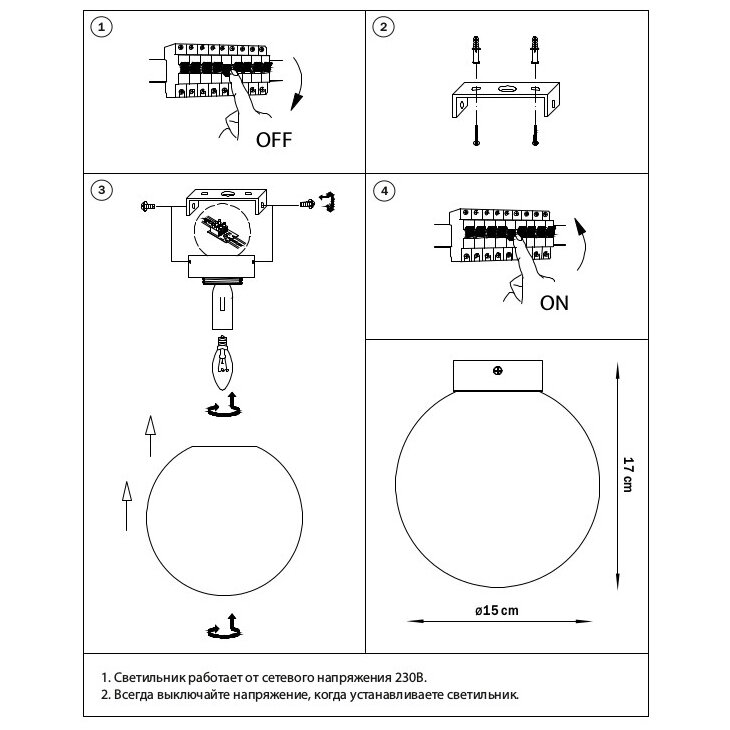 1

OFF

2

3

4

ON

17 cm

ø15 cm

1. Светильник работает от сетевого напряжения 230В.
2. Всегда выключайте напряжение, когда устанавливаете светильник.