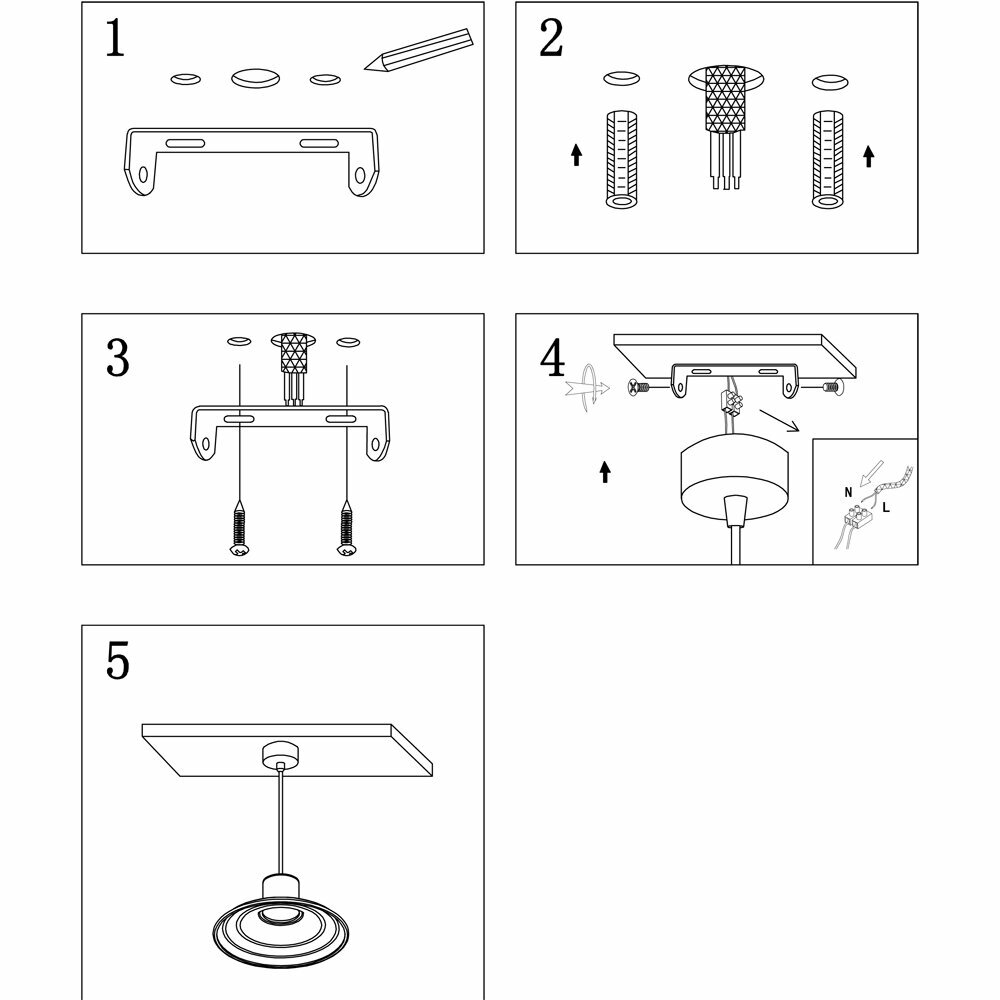 1

2

3

4

N
L

5