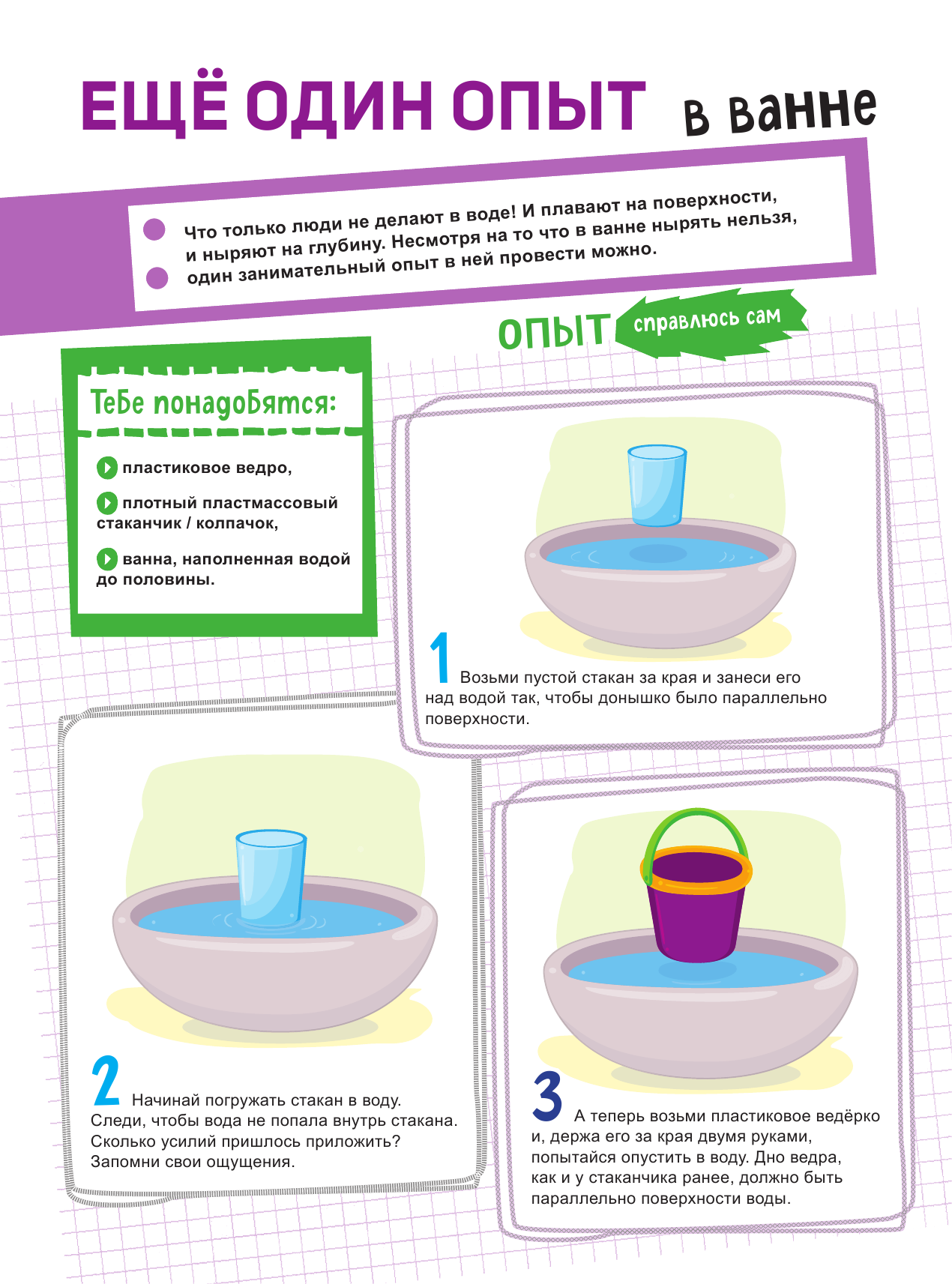 ЕЩЁ ОДИН ОПЫТ в ванне

Что только люди не делают в воде! И плавают на поверхности, и ныряют на глубину. Несмотря на то что в ванне нырять нельзя, один занимательный опыт в ней провести можно.

ОПЫТ справлюсь сам

Тебе понадобятся:

пластиковое ведро,

плотный пластмассовый стаканчик / колпачок,

ванна, наполненная водой до половины.

1 Возьми пустой стакан за края и занеси его над водой так, чтобы донышко было параллельно поверхности.

2 Начинай погружать стакан в воду. Следи, чтобы вода не попала внутрь стакана. Сколько усилий пришлось приложить? Запомни свои ощущения.

3 А теперь возьми пластиковое ведёрко и, держа его за края двумя руками, попытайся опустить в воду. Дно ведра, как и у стаканчика ранее, должно быть параллельно поверхности воды.