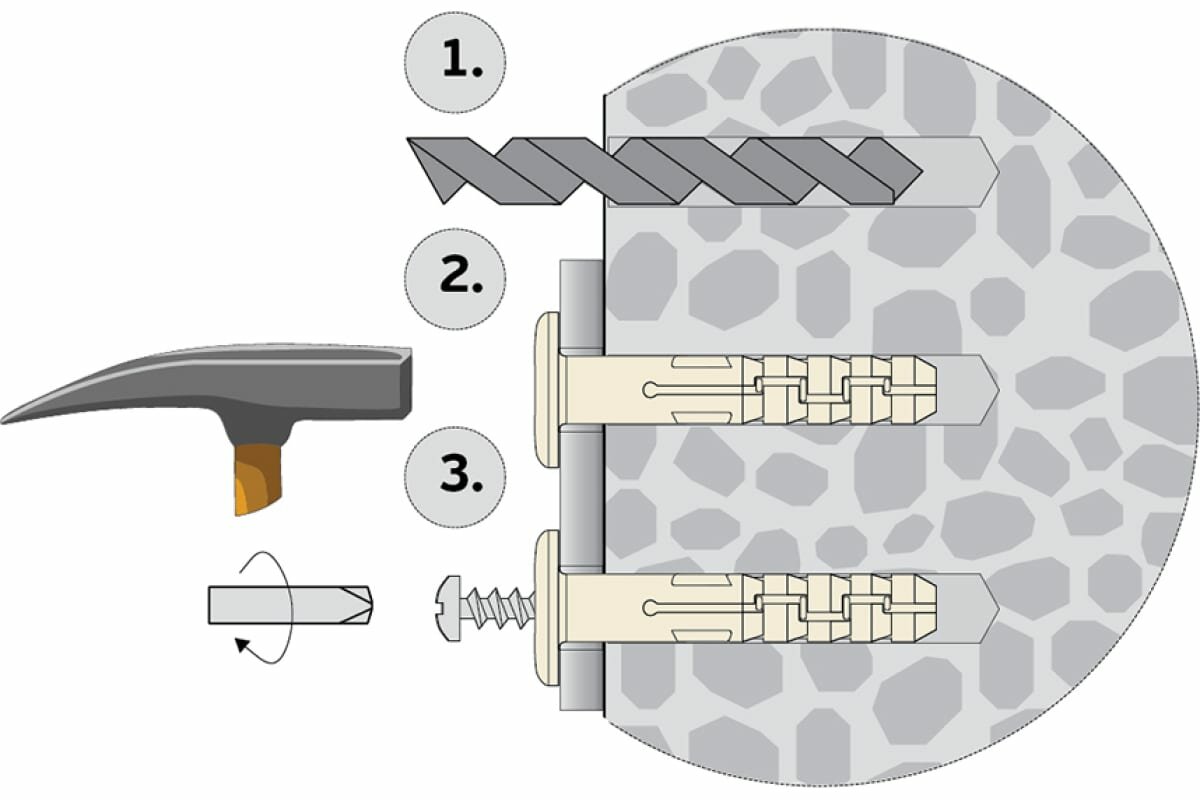 1.

2.

3.