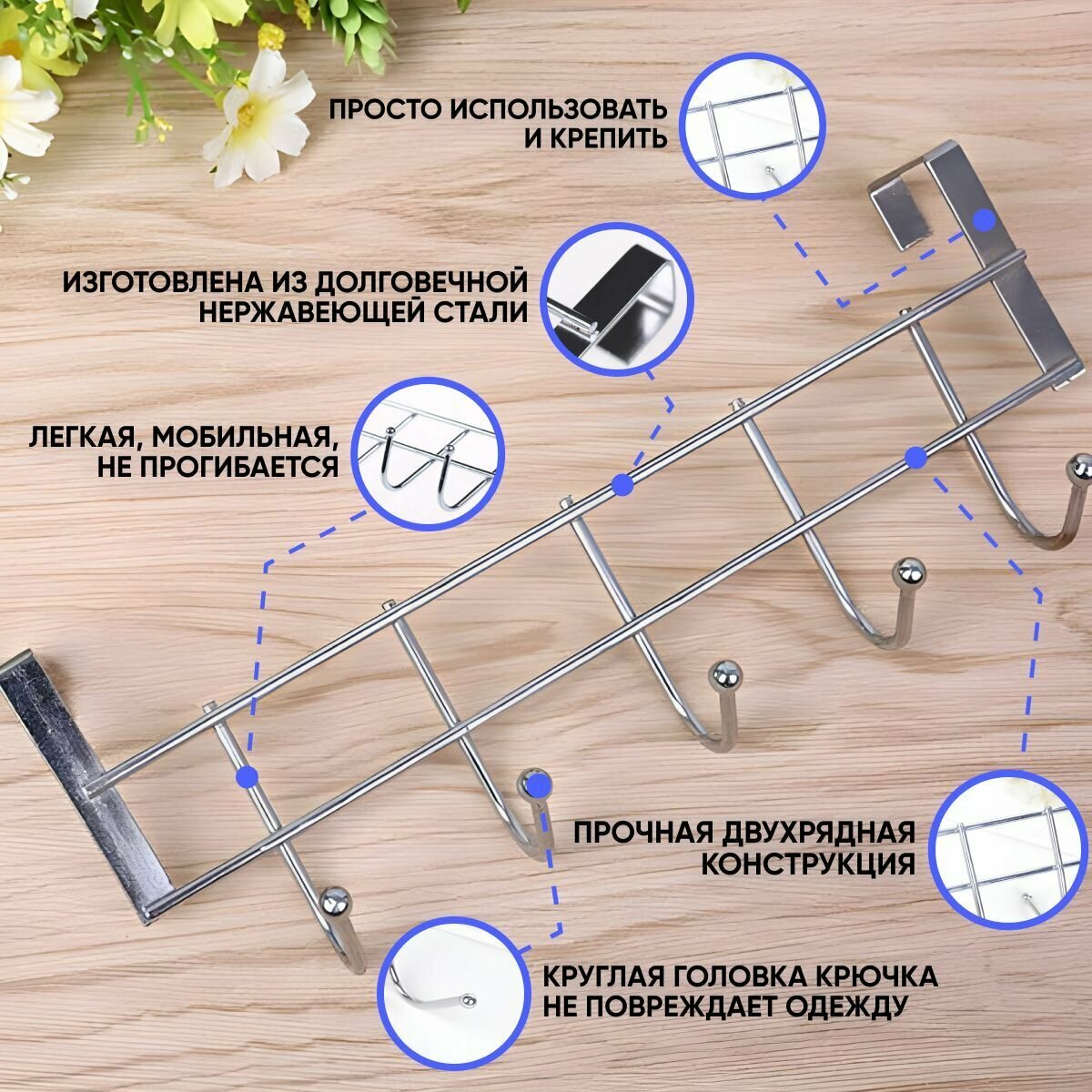 ПРОСТО ИСПОЛЬЗОВАТЬ И КРЕПИТЬ

ИЗГОТОВЛЕНА ИЗ ДОЛГОВЕЧНОЙ НЕРЖАВЕЮЩЕЙ СТАЛИ

ЛЕГКАЯ, МОБИЛЬНАЯ, НЕ ПРОГИБАЕТСЯ

ПРОЧНАЯ ДВУХРЯДНАЯ КОНСТРУКЦИЯ

КРУГЛАЯ ГОЛОВКА КРЮЧКА НЕ ПОВРЕЖДАЕТ ОДЕЖДУ