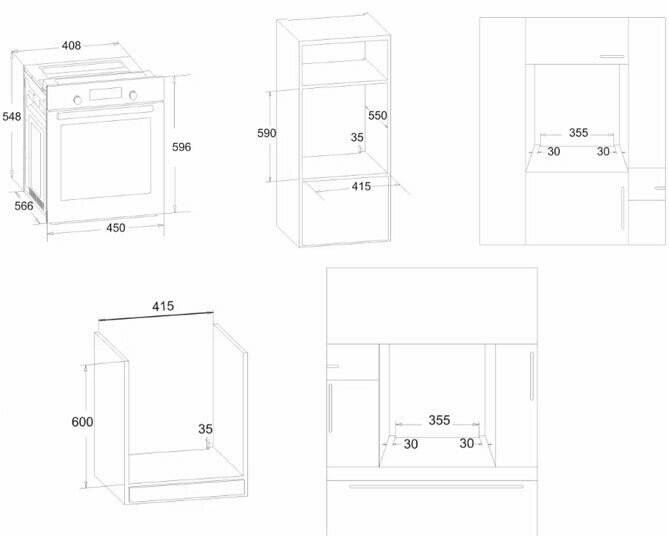 408
548
596
566
450
590
550
35
415
355
30
30
415
600
35
355
30
30