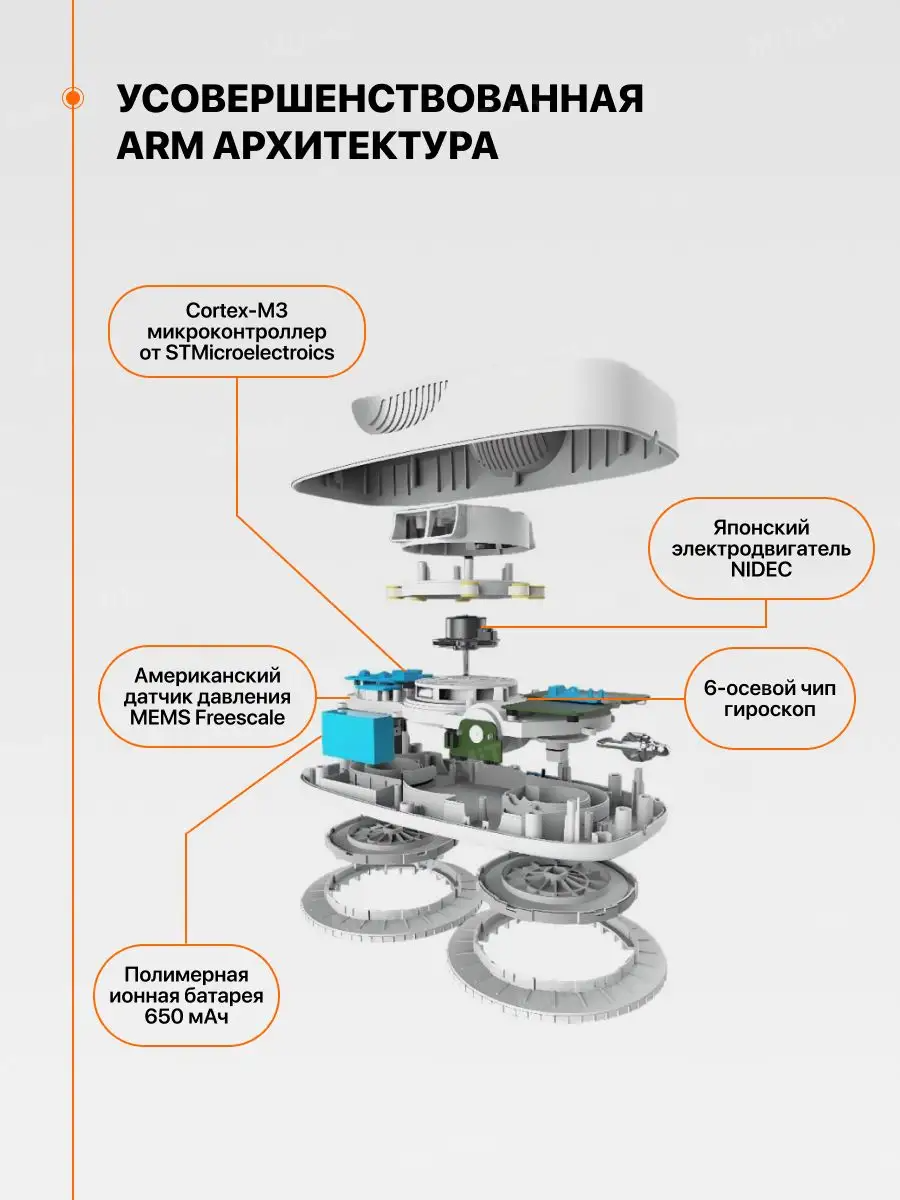 УСОВЕРШЕНСТВОВАННАЯ ARM АРХИТЕКТУРА

Cortex-M3 микроконтроллер от STMicroelectroics

Японский электродвигатель NIDEC

Американский датчик давления MEMS Freescale

6-осевой чип гироскоп

Полимерная ионная батарея 650 мАч