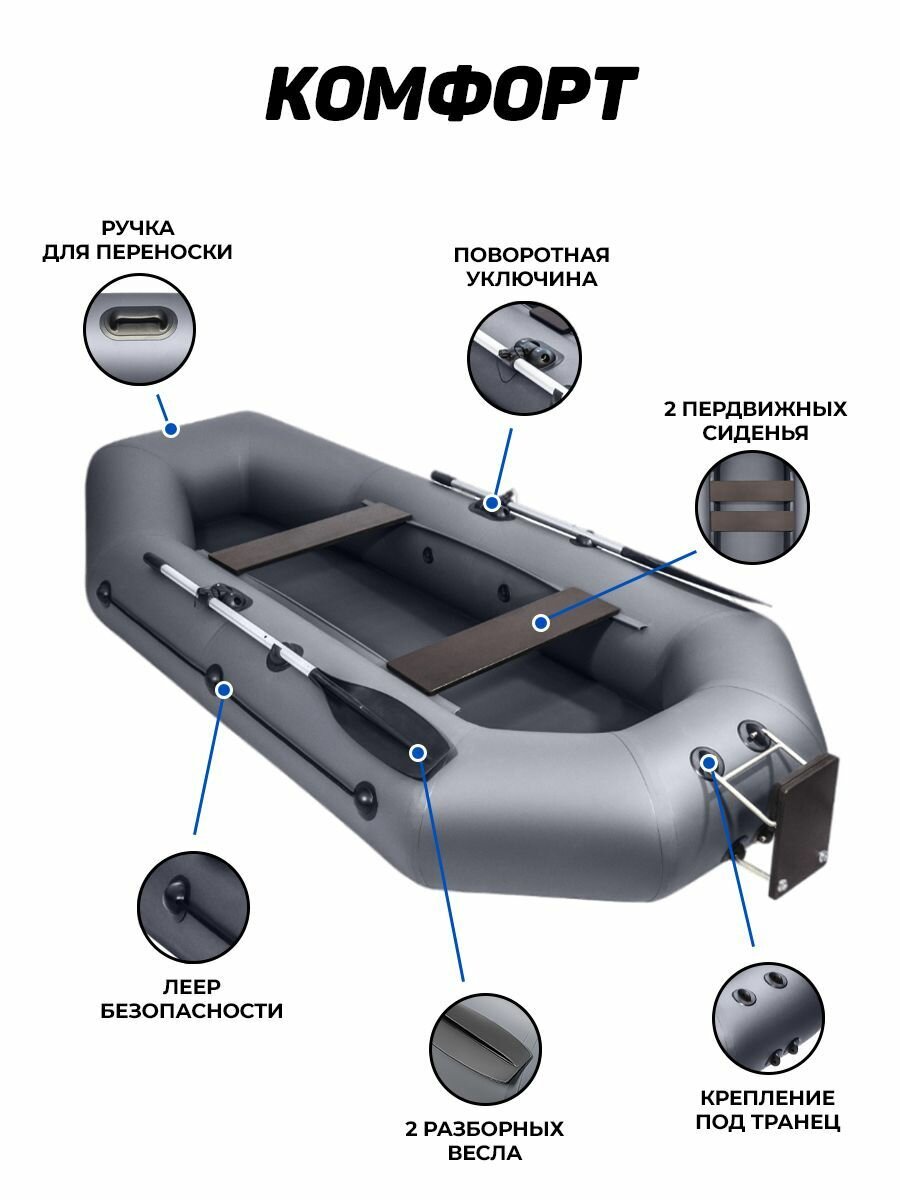 КОМФОРТ

РУЧКА ДЛЯ ПЕРЕНОСКИ

ПОВОРОТНАЯ УКЛЮЧИНА

2 ПЕРДВИЖНЫХ СИДЕНЬЯ

ЛЕЕР БЕЗОПАСНОСТИ

2 РАЗБОРНЫХ ВЕСЛА

КРЕПЛЕНИЕ ПОД ТРАНЕЦ