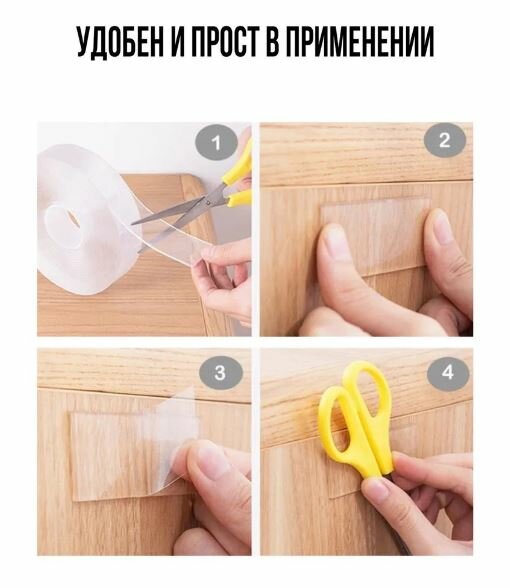 УДОБЕН И ПРОСТ В ПРИМЕНЕНИИ

1

2

3

4