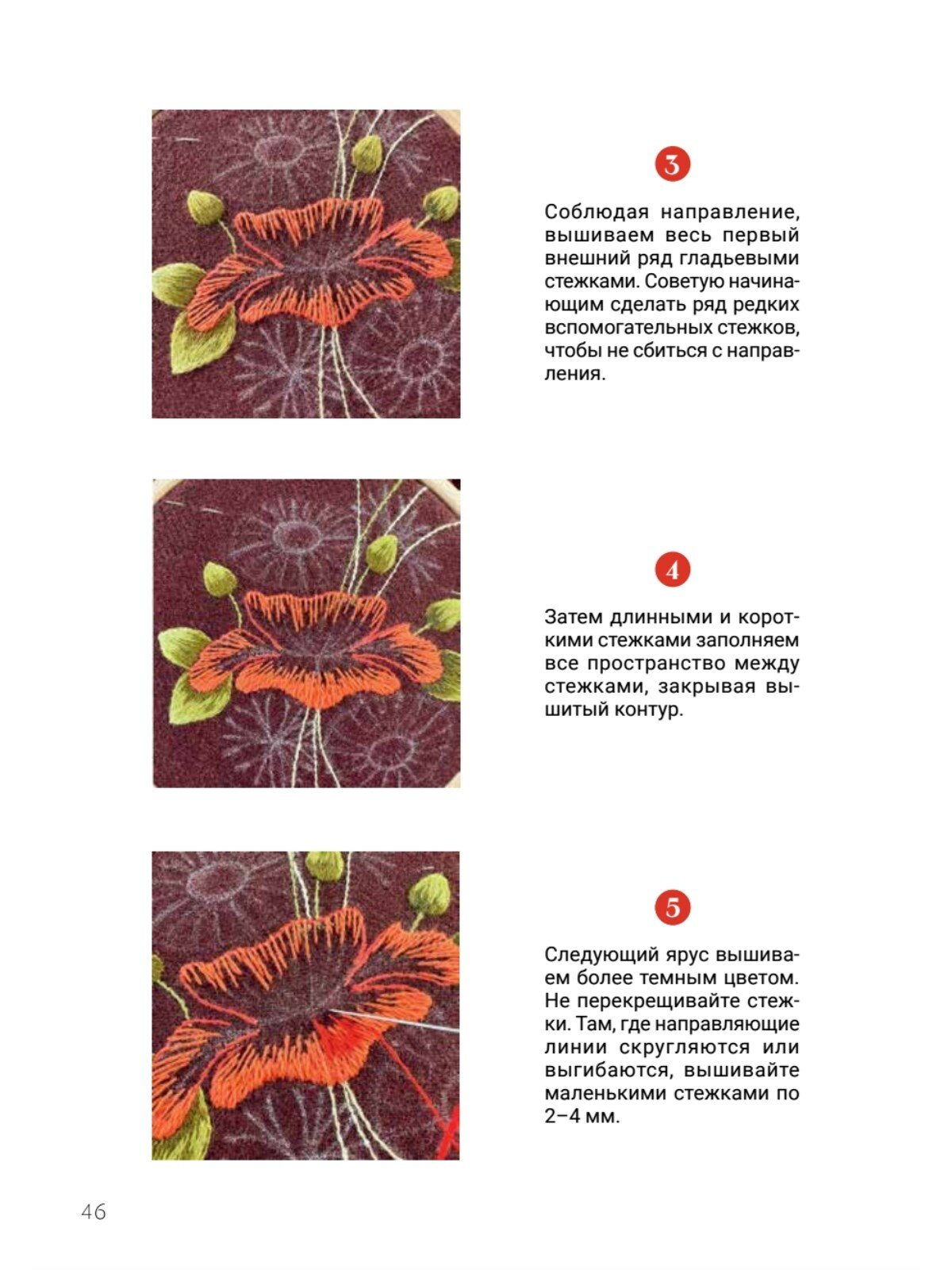 3

Соблюдая направление, вышиваем весь первый внешний ряд гладьевыми стежками. Советую начинающим сделать ряд редких вспомогательных стежков, чтобы не сбиться с направления.

4

Затем длинными и короткими стежками заполняем все пространство между стежками, закрывая вышитый контур.

5

Следующий ярус вышиваем более темным цветом. Не перекрещивайте стежки. Там, где направляющие линии скругляются или выгибаются, вышивайте маленькими стежками по 2–4 мм.

46