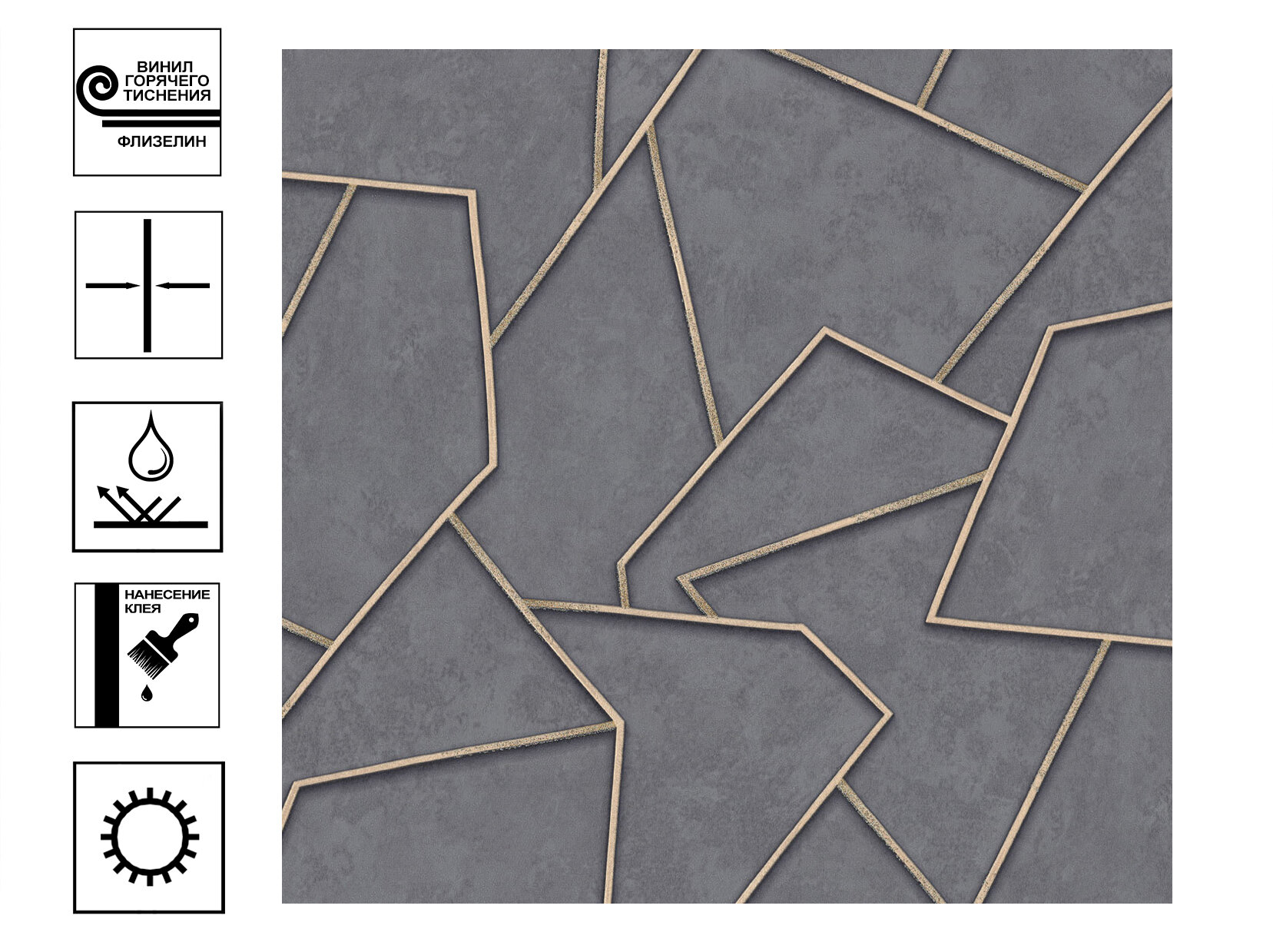 ВИНИЛ ГОРЯЧЕГО ТИСНЕНИЯ

ФЛИЗЕЛИН

НАНЕСЕНИЕ КЛЕЯ