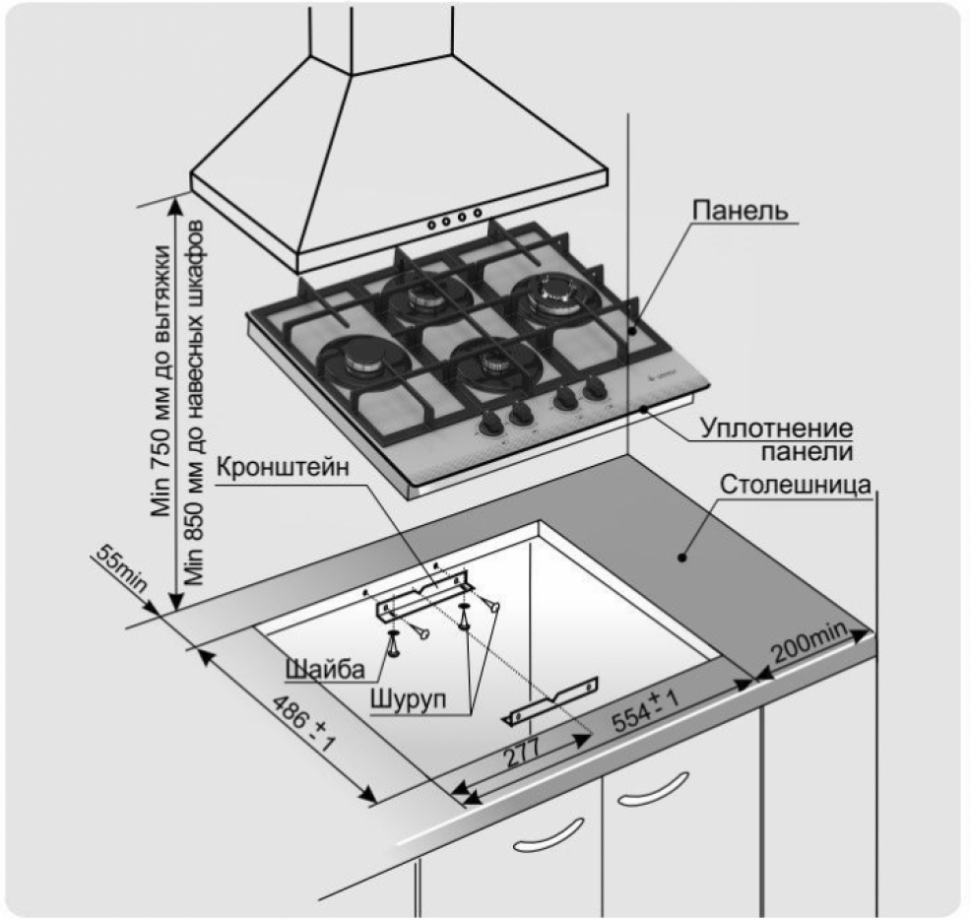 Min 750 мм до вытяжки
Min 850 мм до навесных шкафов

Панель

Уплотнение панели

Кронштейн

Столешница

55min

Шайба

Шуруп

200min

$486 \pm 1$

277

$554 \pm 1$