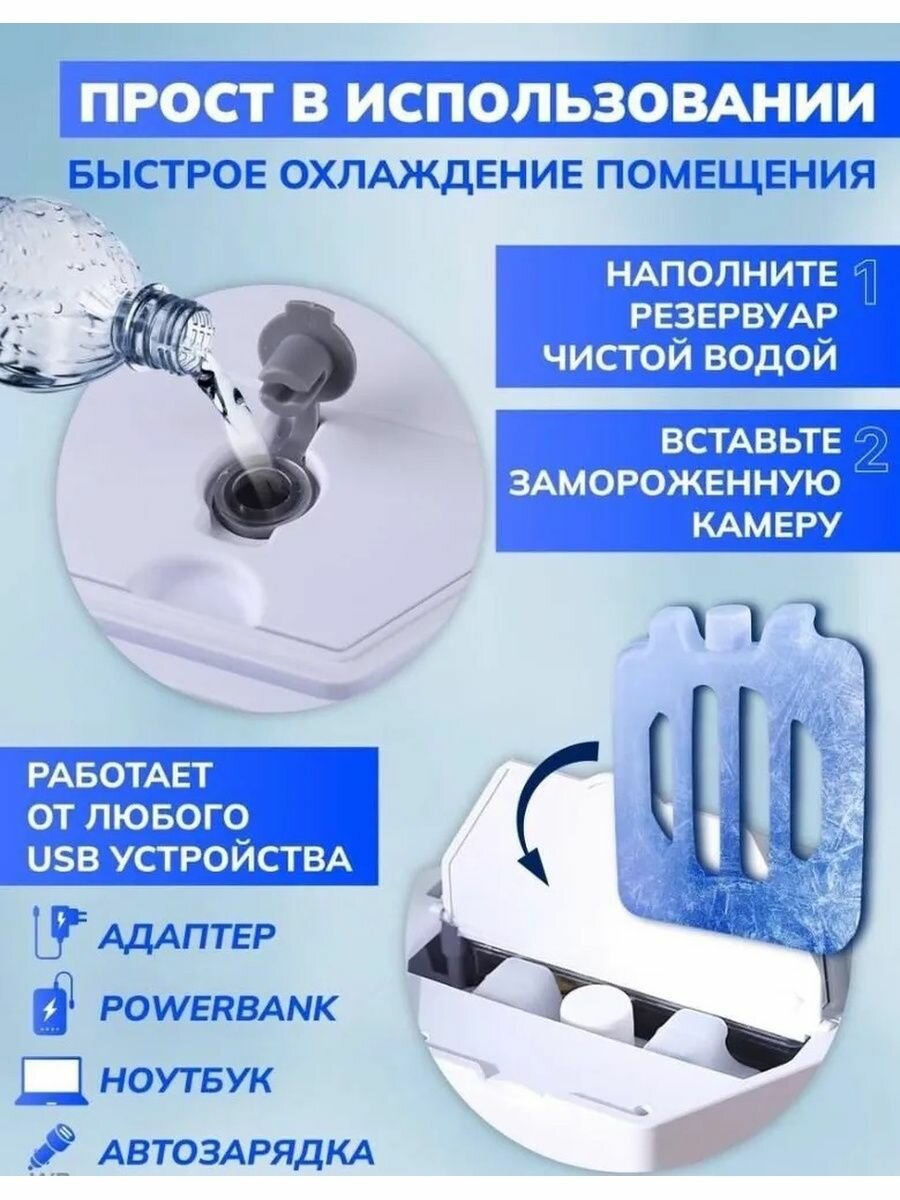 ПРОСТ В ИСПОЛЬЗОВАНИИ
БЫСТРОЕ ОХЛАЖДЕНИЕ ПОМЕЩЕНИЯ

НАПОЛНИТЕ РЕЗЕРВУАР ЧИСТОЙ ВОДОЙ 1

ВСТАВЬТЕ ЗАМОРОЖЕННУЮ КАМЕРУ 2

РАБОТАЕТ ОТ ЛЮБОГО USB УСТРОЙСТВА

АДАПТЕР
POWERBANK
НОУТБУК
АВТОЗАРЯДКА