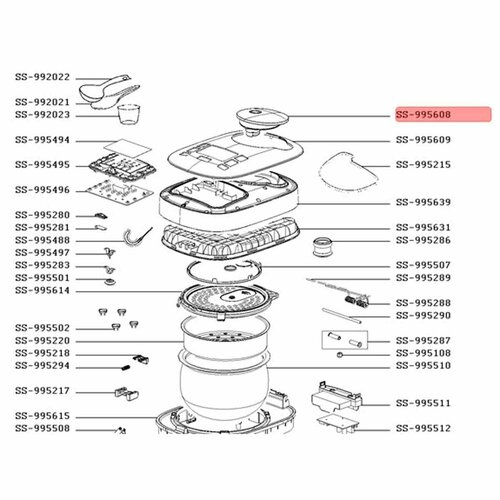 SS-992022
SS-992021
SS-992023
SS-995494
SS-995495
SS-995496
SS-995280
SS-995281
SS-995488
SS-995497
SS-995283
SS-995501
SS-995614
SS-995502
SS-995220
SS-995218
SS-995294
SS-995217
SS-995615
SS-995508

SS-995608
SS-995609
SS-995215
SS-995639
SS-995631
SS-995286
SS-995507
SS-995289
SS-995288
SS-995290
SS-995287
SS-995108
SS-995510
SS-995511
SS-995512