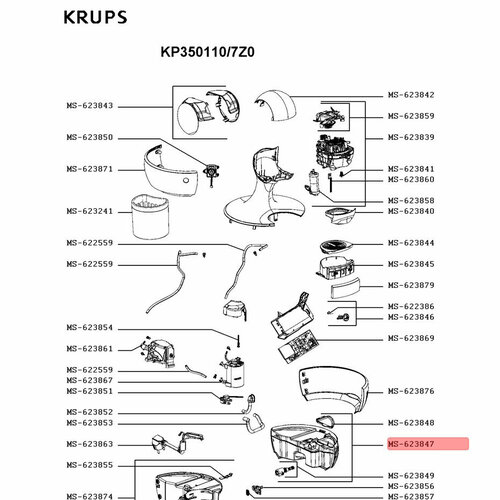 KRUPS

KP350110/7Z0

MS-623843
MS-623850
MS-623871
MS-623241
MS-622559
MS-622559
MS-623854
MS-623861
MS-622559
MS-623867
MS-623851
MS-623852
MS-623853
MS-623863
MS-623855
MS-623874

MS-623842
MS-623859
MS-623839
MS-623841
MS-623860
MS-623858
MS-623840
MS-623844
MS-623845
MS-623879
MS-622386
MS-623846
MS-623869
MS-623876
MS-623848
MS-623847
MS-623849
MS-623856
MS-623857