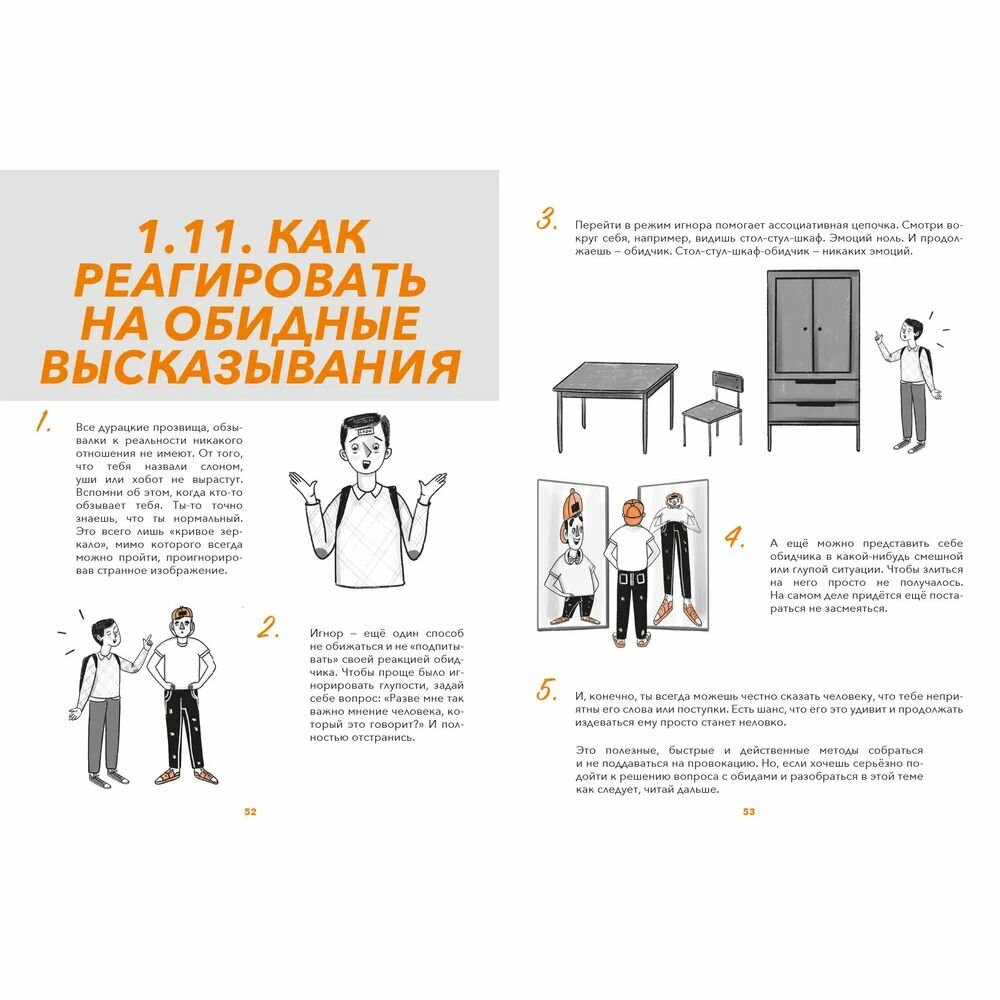 1.11. КАК РЕАГИРОВАТЬ НА ОБИДНЫЕ ВЫСКАЗЫВАНИЯ

1. Все дурацкие прозвища, обзывалки к реальности никакого отношения не имеют. От того, что тебя назвали слоном, уши или хобот не вырастут. Вспомни об этом, когда кто-то обзывает тебя. Ты-то точно знаешь, что ты нормальный. Это всего лишь «кривое зеркало», мимо которого всегда можно пройти, проигнорировав странное изображение.

2. Игнор – ещё один способ не обижаться и не «подпитывать» своей реакцией обидчика. Чтобы проще было игнорировать глупости, задай себе вопрос: «Разве мне так важно мнение человека, который это говорит?» И полностью отстранись.

52

3. Перейти в режим игнора помогает ассоциативная цепочка. Смотри вокруг себя, например, видишь стол-стул-шкаф. Эмоций ноль. И продолжаешь – обидчик. Стол-стул-шкаф-обидчик – никаких эмоций.

4. А ещё можно представить себе обидчика в какой-нибудь смешной или глупой ситуации. Чтобы злиться на него просто не получалось. На самом деле придётся ещё постараться не засмеяться.

5. И, конечно, ты всегда можешь честно сказать человеку, что тебе неприятны его слова или поступки. Есть шанс, что его это удивит и продолжать издеваться ему просто станет неловко.

Это полезные, быстрые и действенные методы собраться и не поддаваться на провокацию. Но, если хочешь серьёзно подойти к решению вопроса с обидами и разобраться в этой теме как следует, читай дальше.

53