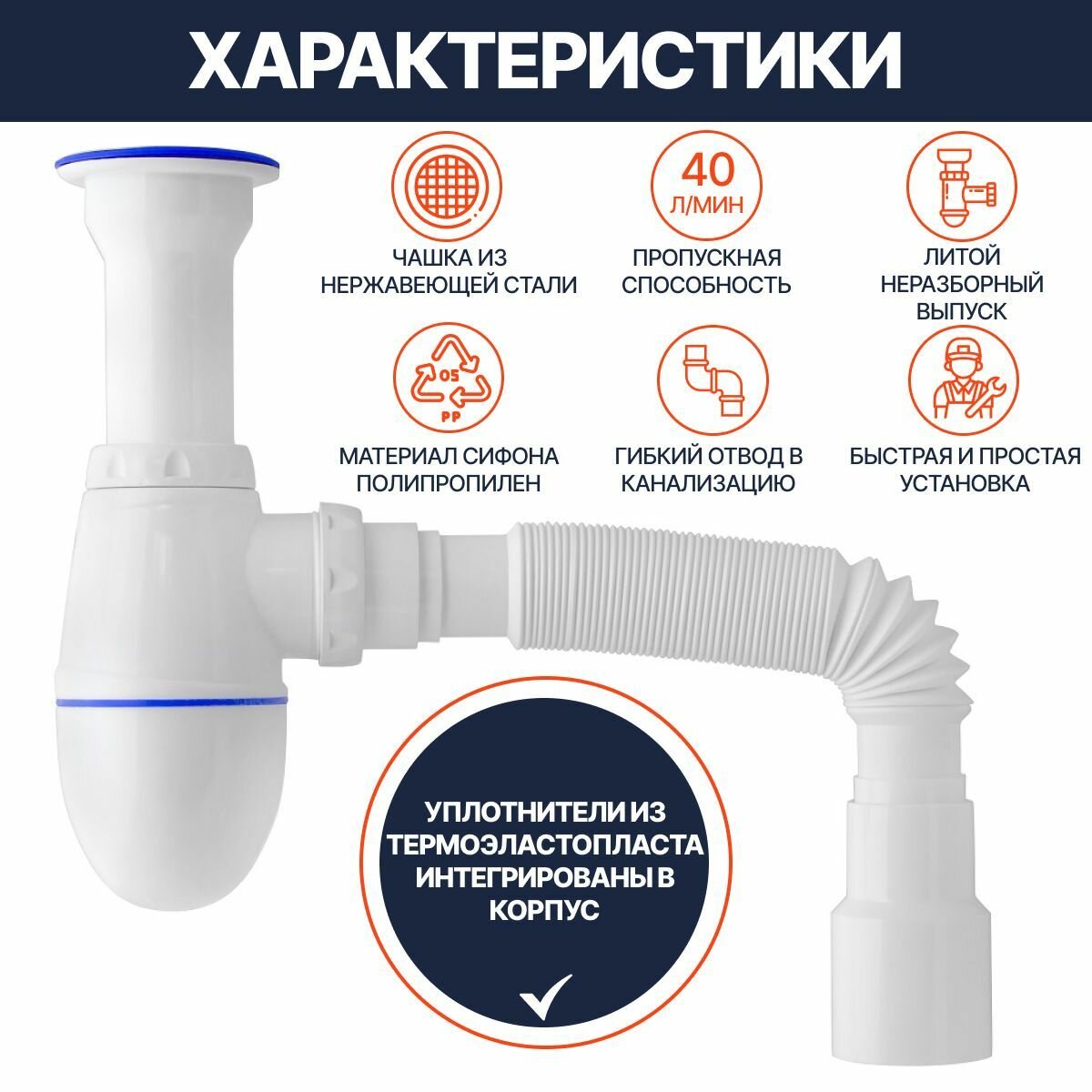 ХАРАКТЕРИСТИКИ

ЧАШКА ИЗ НЕРЖАВЕЮЩЕЙ СТАЛИ

40 Л/МИН

ПРОПУСКНАЯ СПОСОБНОСТЬ

ЛИТОЙ НЕРАЗБОРНЫЙ ВЫПУСК

05 PP

МАТЕРИАЛ СИФОНА ПОЛИПРОПИЛЕН

ГИБКИЙ ОТВОД В КАНАЛИЗАЦИЮ

БЫСТРАЯ И ПРОСТАЯ УСТАНОВКА

УПЛОТНИТЕЛИ ИЗ ТЕРМОЭЛАСТОПЛАСТА ИНТЕГРИРОВАНЫ В КОРПУС