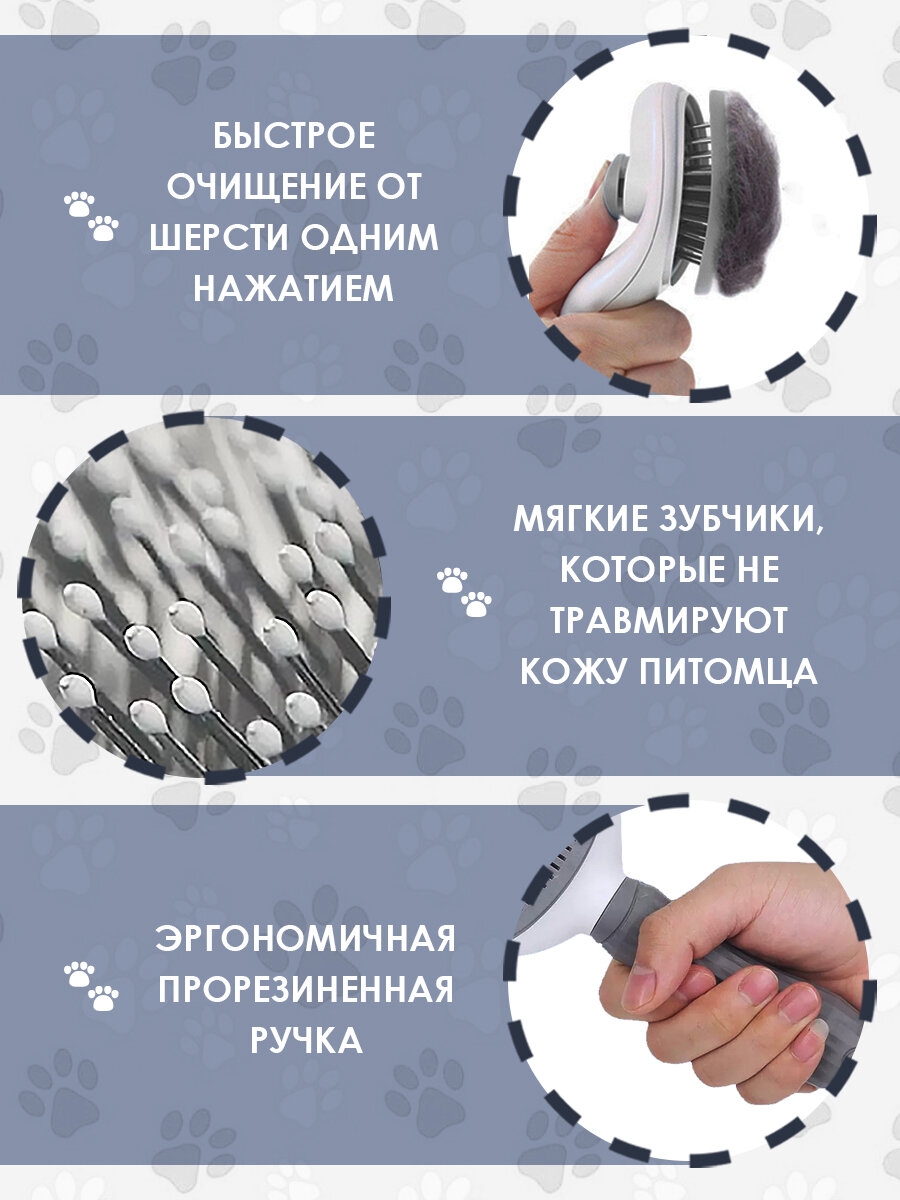 БЫСТРОЕ ОЧИЩЕНИЕ ОТ ШЕРСТИ ОДНИМ НАЖАТИЕМ

МЯГКИЕ ЗУБЧИКИ, КОТОРЫЕ НЕ ТРАВМИРУЮТ КОЖУ ПИТОМЦА

ЭРГОНОМИЧНАЯ ПРОРЕЗИНЕННАЯ РУЧКА