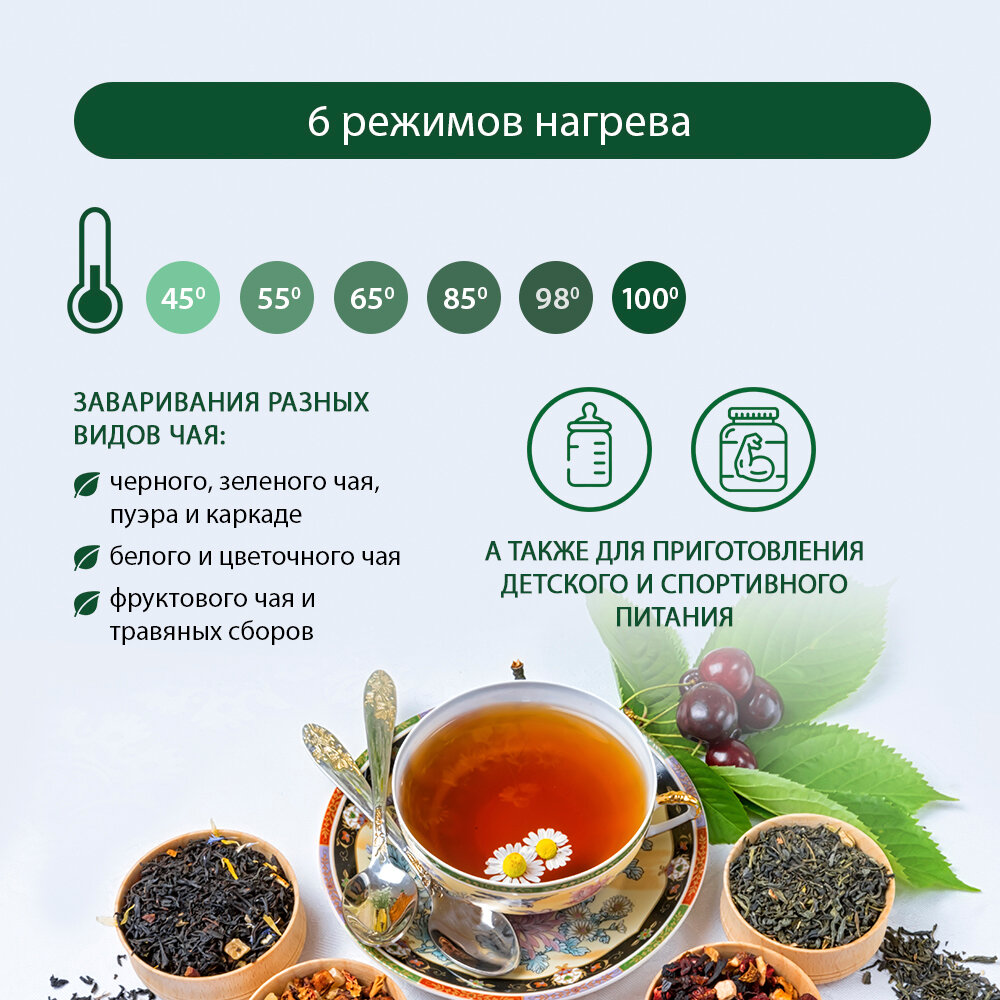 6 режимов нагрева

$45^0$ $55^0$ $65^0$ $85^0$ $98^0$ $100^0$

ЗАВАРИВАНИЯ РАЗНЫХ ВИДОВ ЧАЯ:

черного, зеленого чая, пуэра и каркаде

белого и цветочного чая

фруктового чая и травяных сборов

А ТАКЖЕ ДЛЯ ПРИГОТОВЛЕНИЯ ДЕТСКОГО И СПОРТИВНОГО ПИТАНИЯ