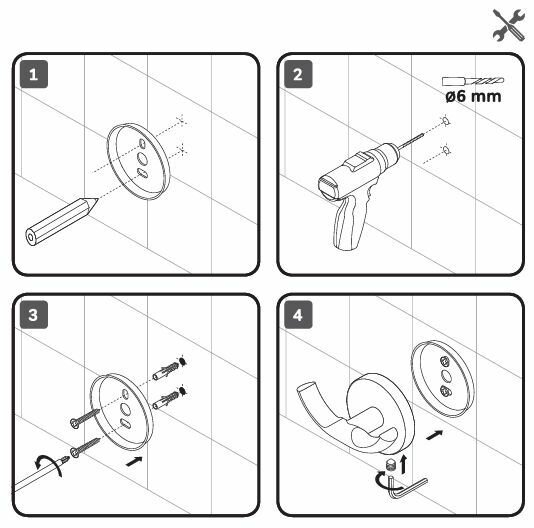 1

2

ø6 mm

3

4