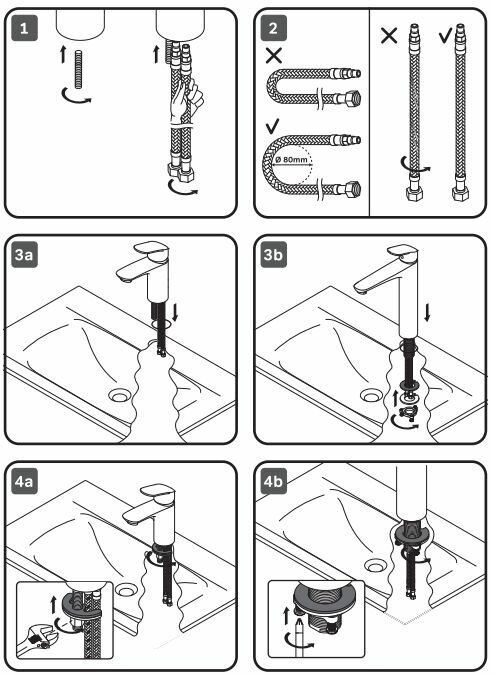 1

2

ø 80mm

3a

3b

4a

4b