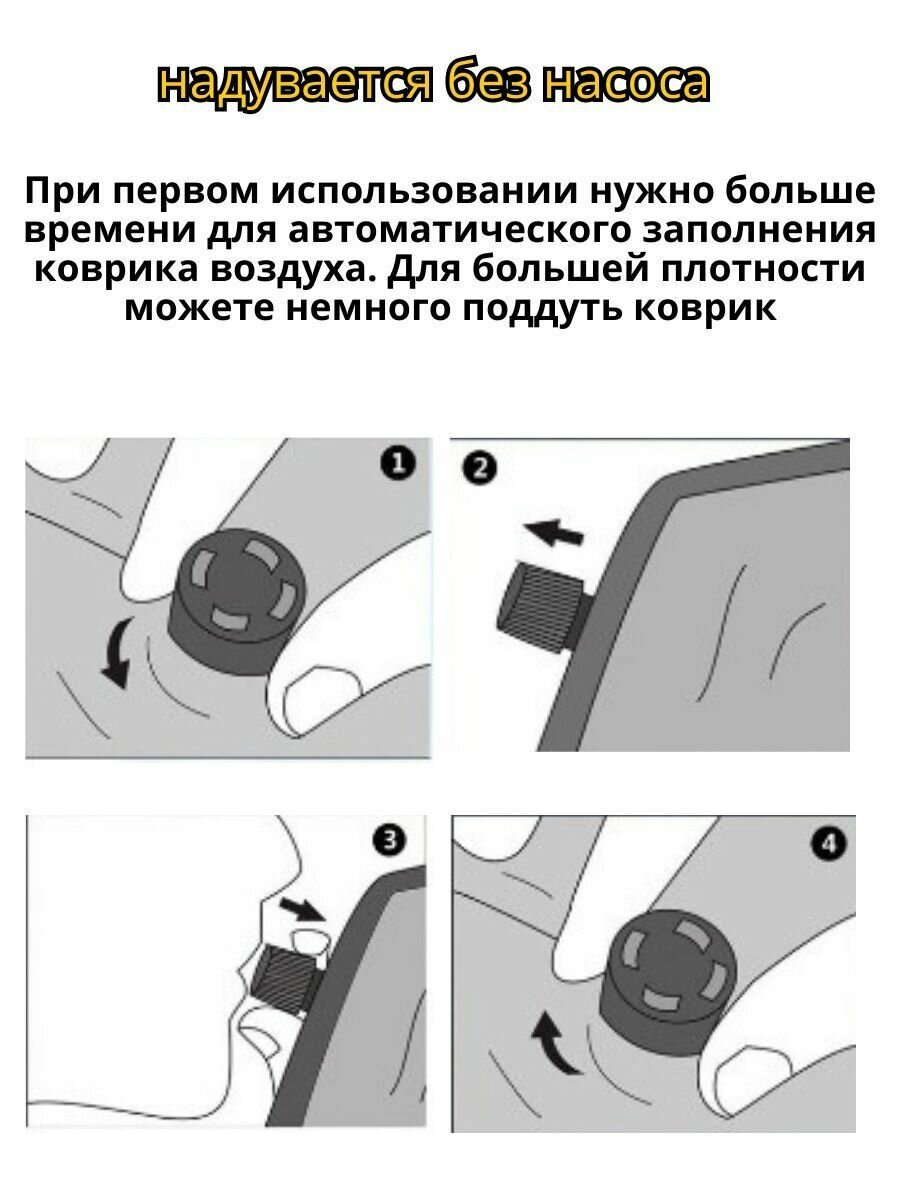 надувается без насоса

При первом использовании нужно больше времени для автоматического заполнения коврика воздуха. Для большей плотности можете немного поддуть коврик

1

2

3

4