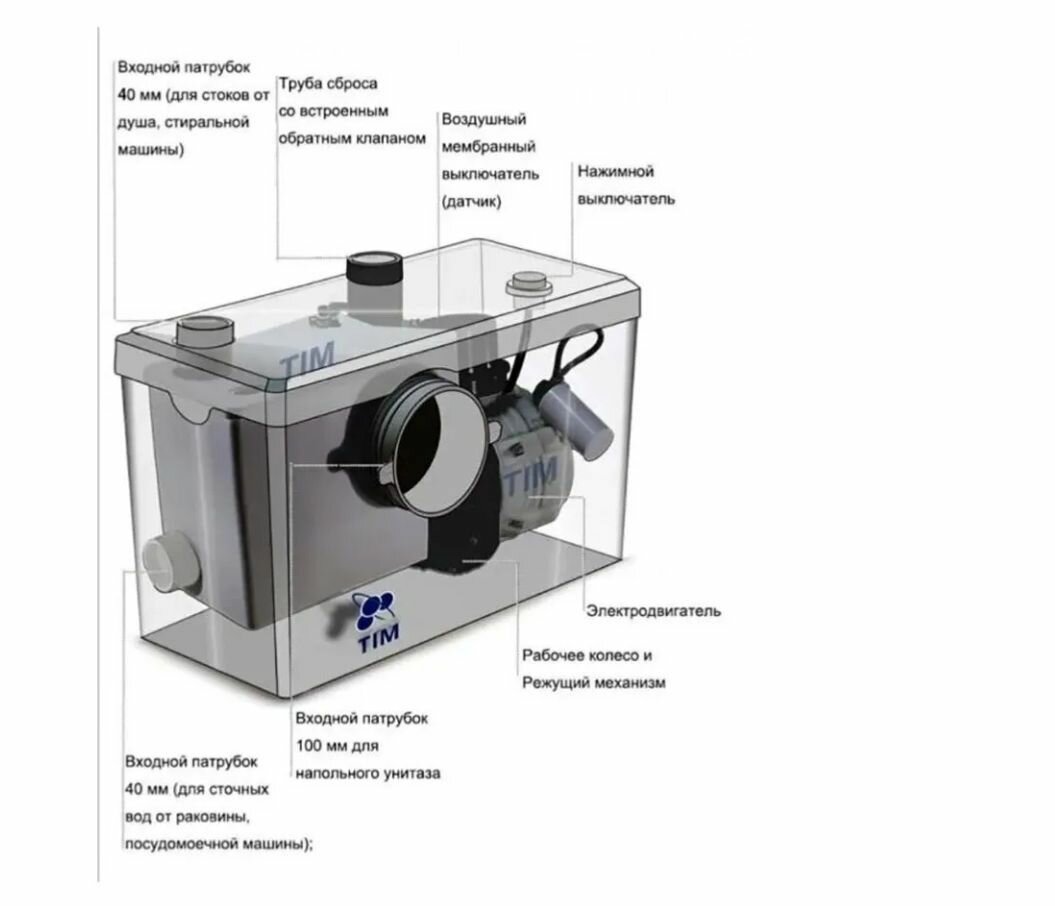 Входной патрубок 40 мм (для стоков от душа, стиральной машины)

Труба сброса со встроенным обратным клапаном

Воздушный мембранный выключатель (датчик)

Нажимной выключатель

TIM

TIM

TIM

Электродвигатель

Рабочее колесо и Режущий механизм

Входной патрубок 100 мм для напольного унитаза

Входной патрубок 40 мм (для сточных вод от раковины, посудомоечной машины);