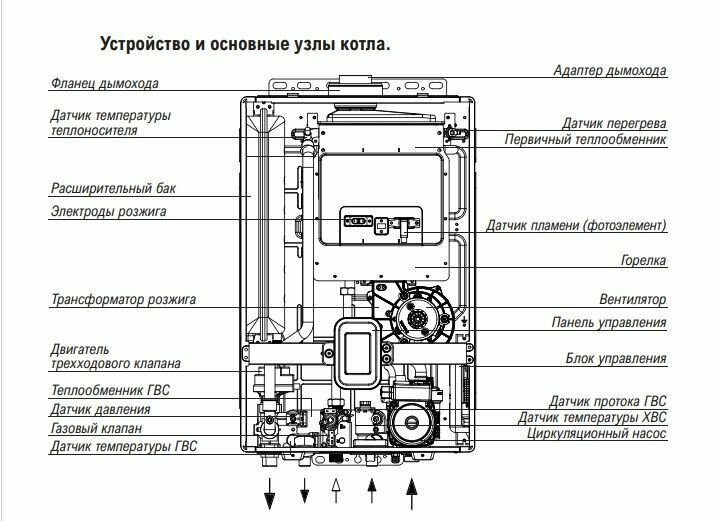 Устройство и основные узлы котла.

Фланец дымохода
Датчик температуры теплоносителя
Расширительный бак
Электроды розжига
Трансформатор розжига
Двигатель трехходового клапана
Теплообменник ГВС
Датчик давления
Газовый клапан
Датчик температуры ГВС

Адаптер дымохода
Датчик перегрева
Первичный теплообменник
Датчик пламени (фотоэлемент)
Горелка
Вентилятор
Панель управления
Блок управления
Датчик протока ГВС
Датчик температуры ХВС
Циркуляционный насос