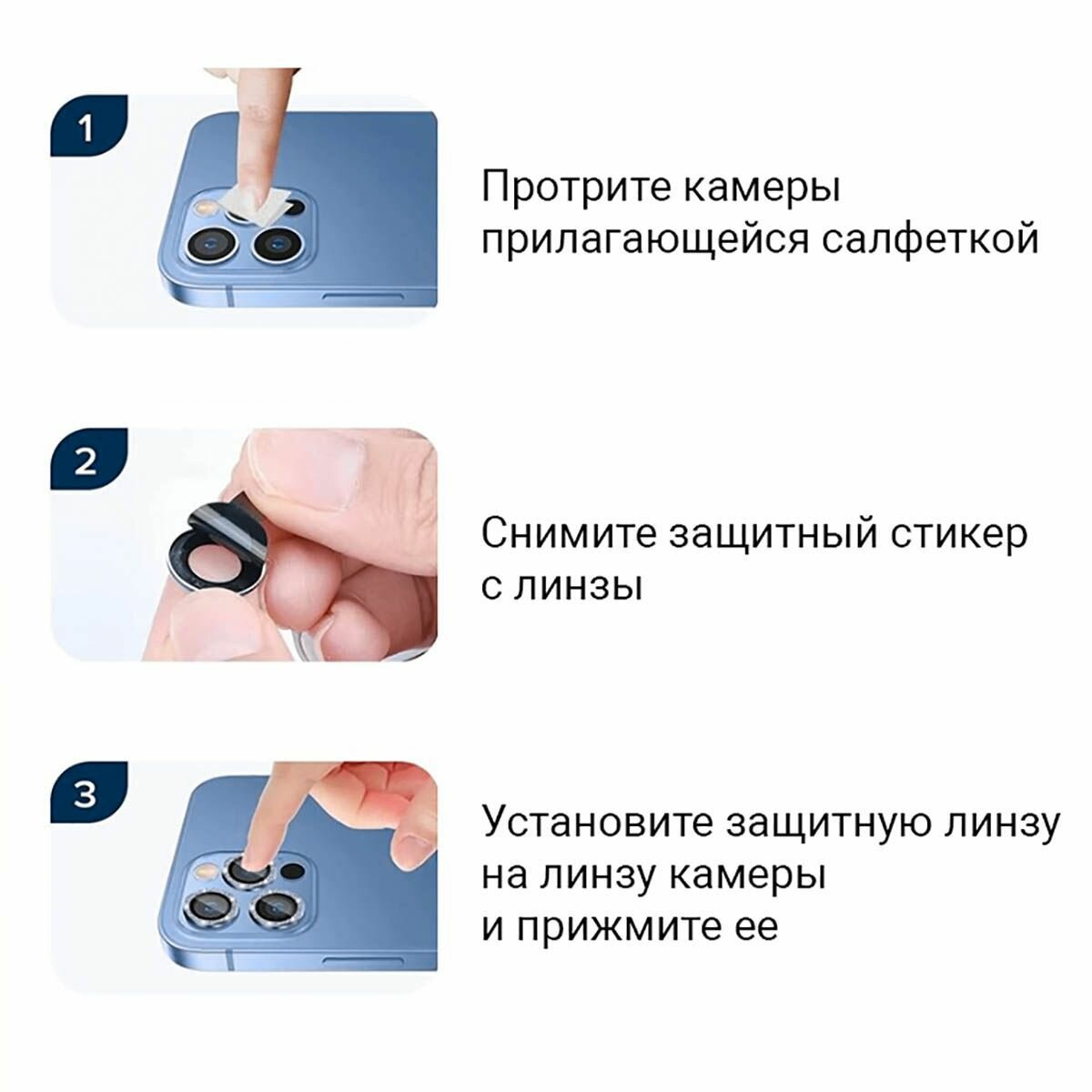 1

Протрите камеры прилагающейся салфеткой

2

Снимите защитный стикер с линзы

3

Установите защитную линзу на линзу камеры и прижмите ее