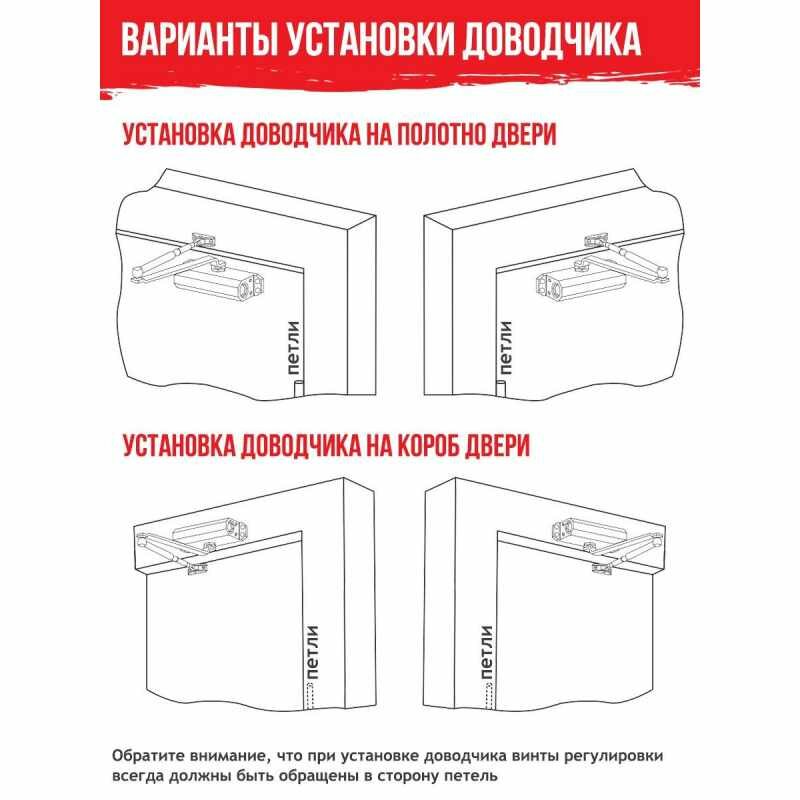 ВАРИАНТЫ УСТАНОВКИ ДОВОДЧИКА

УСТАНОВКА ДОВОДЧИКА НА ПОЛОТНО ДВЕРИ

петли

петли

УСТАНОВКА ДОВОДЧИКА НА КОРОБ ДВЕРИ

петли

петли

Обратите внимание, что при установке доводчика винты регулировки всегда должны быть обращены в сторону петель