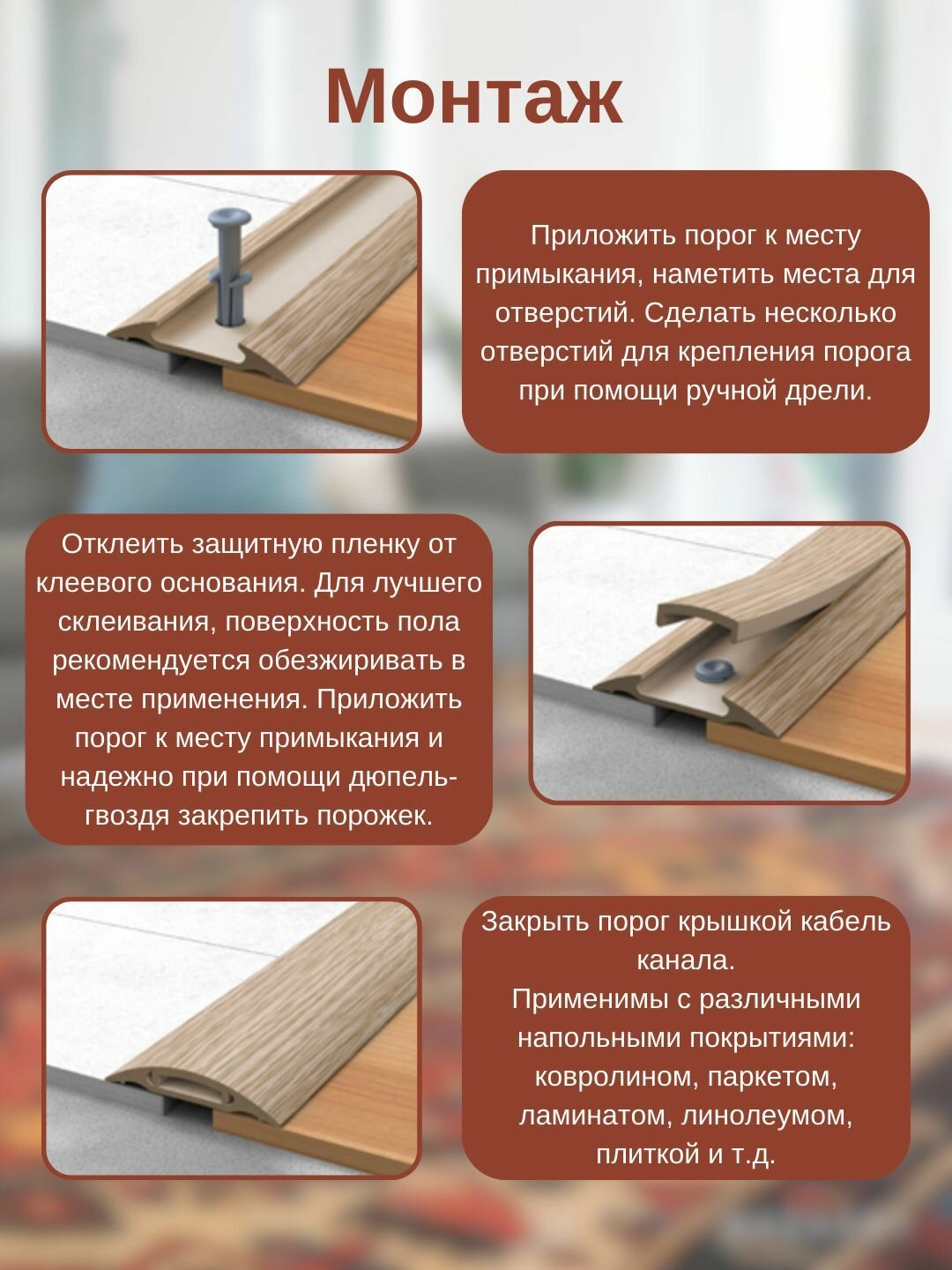 Монтаж

Приложить порог к месту примыкания, наметить места для отверстий. Сделать несколько отверстий для крепления порога при помощи ручной дрели.

Отклеить защитную пленку от клеевого основания. Для лучшего склеивания, поверхность пола рекомендуется обезжиривать в месте применения. Приложить порог к месту примыкания и надежно при помощи дюпель-гвоздя закрепить порожек.

Закрыть порог крышкой кабель канала.
Применимы с различными напольными покрытиями: ковролином, паркетом, ламинатом, линолеумом, плиткой и т.д.