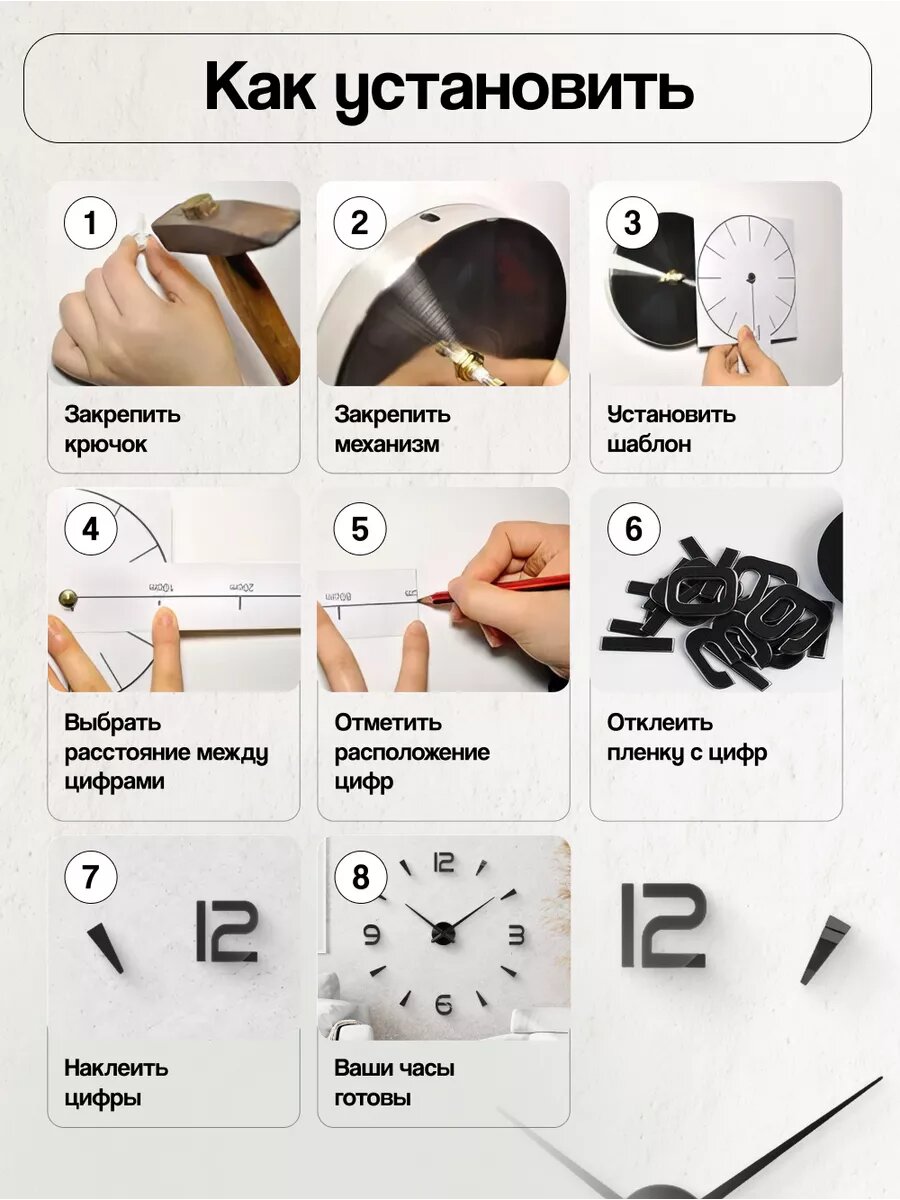 Как установить

1
Закрепить крючок

2
Закрепить механизм

3
Установить шаблон

4
10cm 20cm
Выбрать расстояние между цифрами

5
Отметить расположение цифр

6
Отклеить пленку с цифр

7
12
Наклеить цифры

8
12 3 6 9
Ваши часы готовы

12