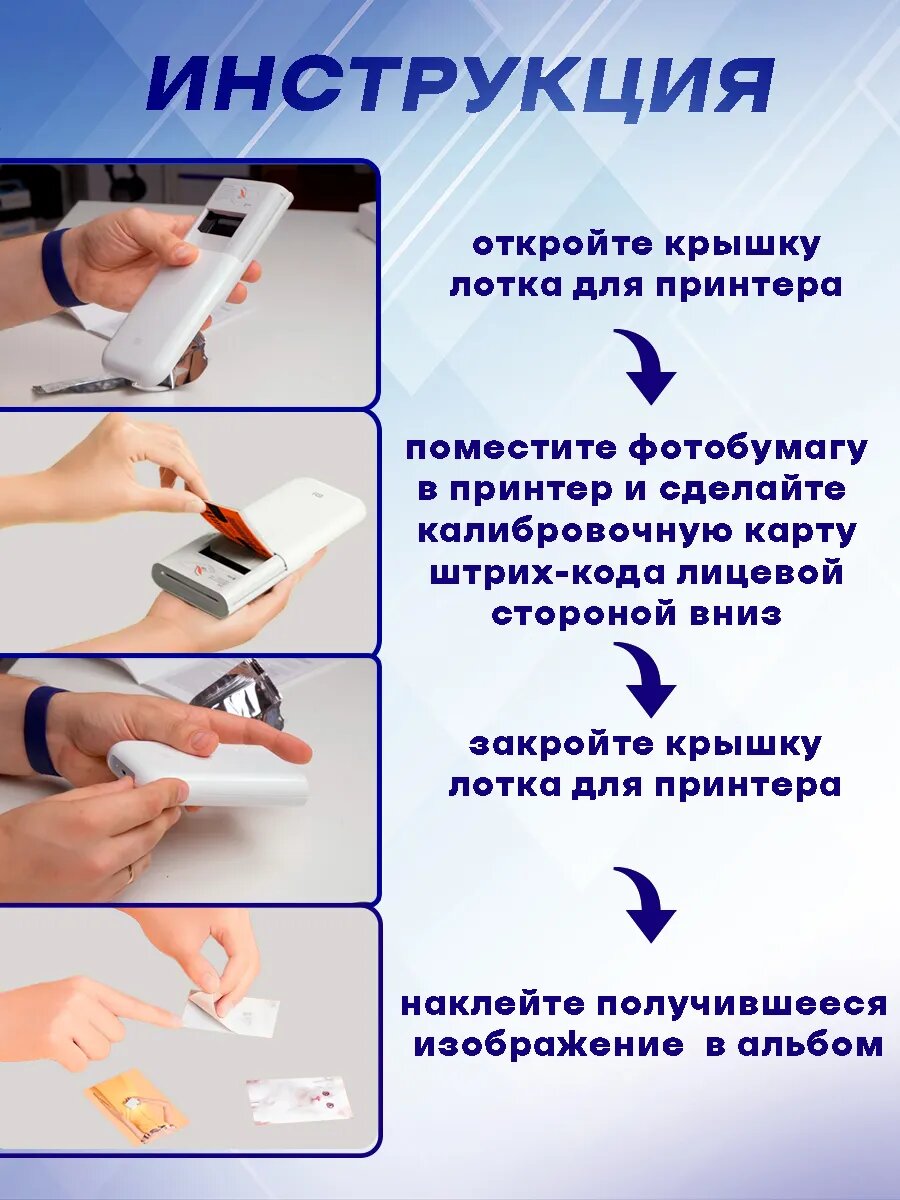 ИНСТРУКЦИЯ

откройте крышку лотка для принтера

поместите фотобумагу в принтер и сделайте калибровочную карту штрих-кода лицевой стороной вниз

закройте крышку лотка для принтера

наклейте получившееся изображение в альбом