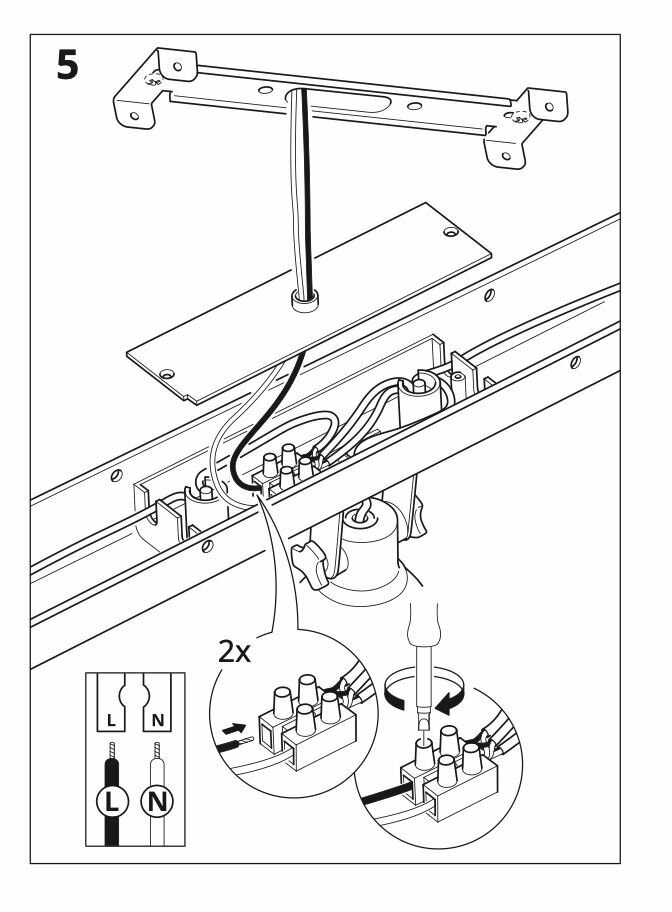 5

2x

L N

L N