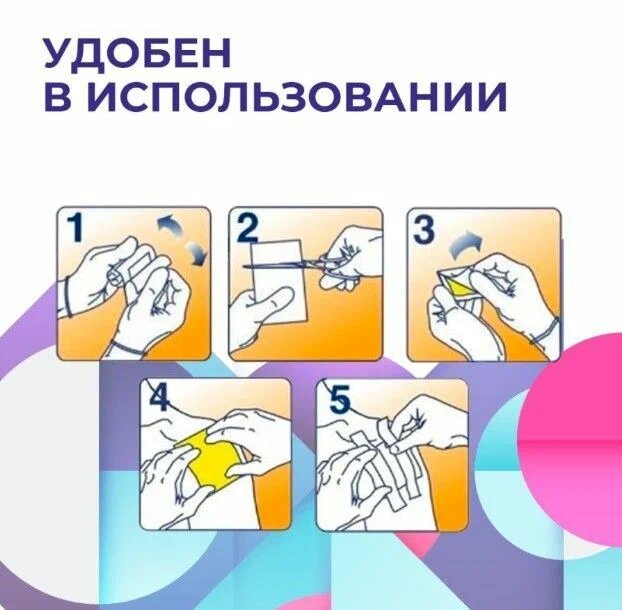 УДОБЕН
В ИСПОЛЬЗОВАНИИ

1

2

3

4

5