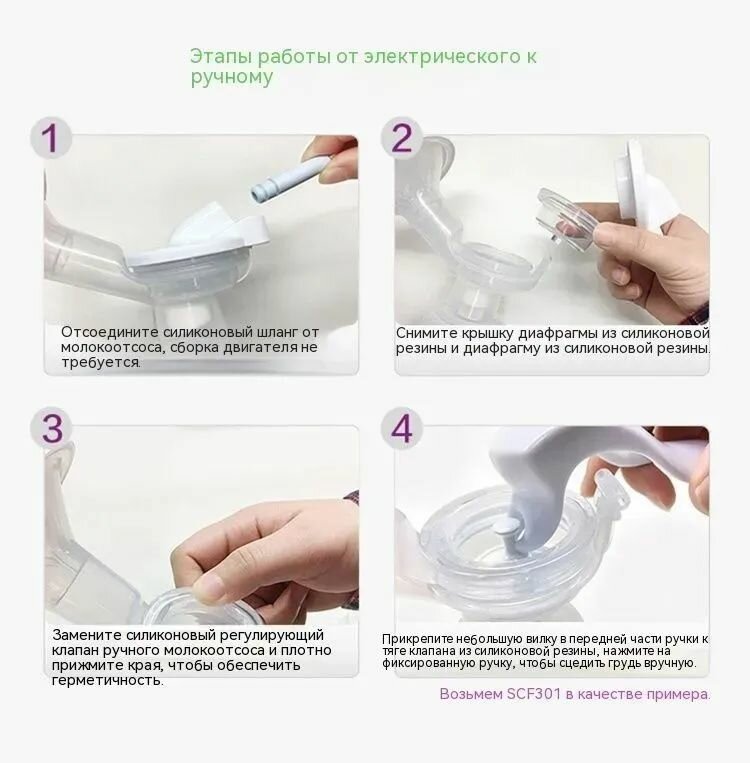 Этапы работы от электрического к ручному

1

Отсоедините силиконовый шланг от молокоотсоса, сборка двигателя не требуется.

2

Снимите крышку диафрагмы из силиконовой резины и диафрагму из силиконовой резины.

3

Замените силиконовый регулирующий клапан ручного молокоотсоса и плотно прижмите края, чтобы обеспечить герметичность.

4

Прикрепите небольшую вилку в передней части ручки к тяге клапана из силиконовой резины, нажмите на фиксированную ручку, чтобы сцедить грудь вручную.

Возьмем SCF301 в качестве примера.