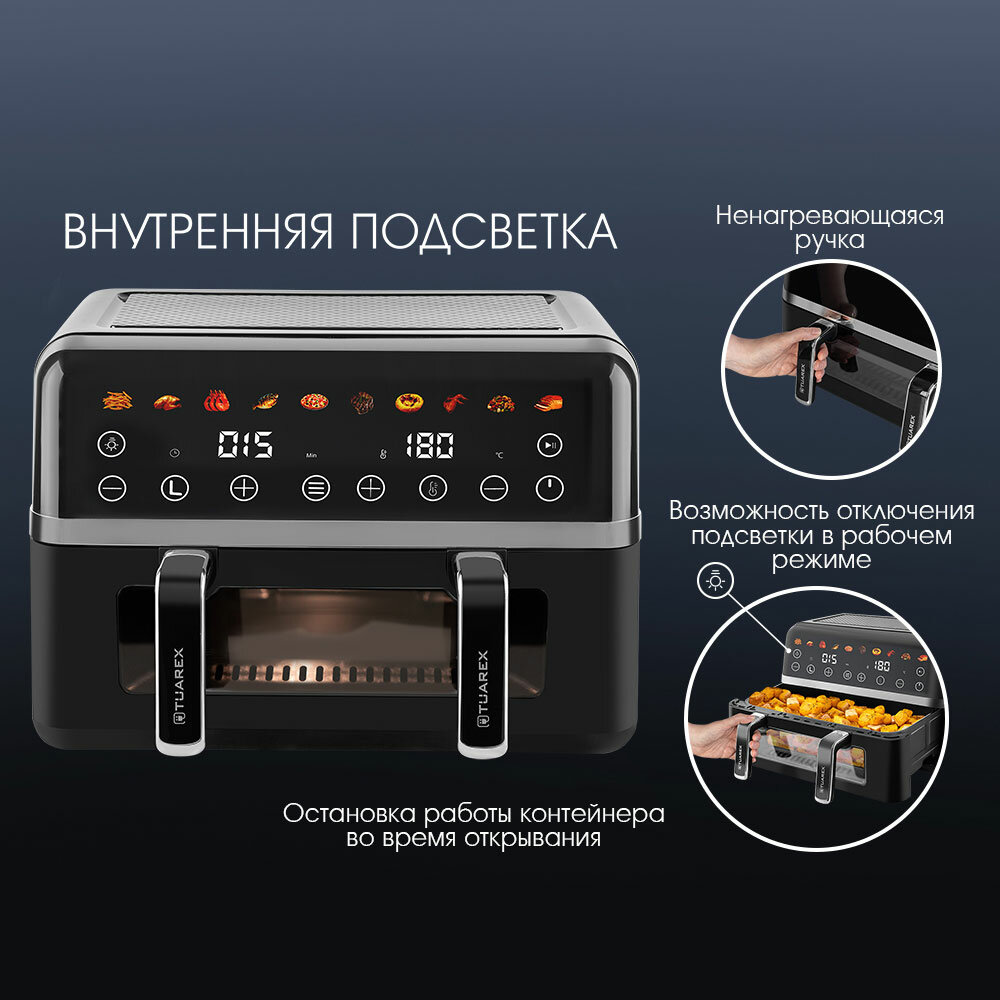 ВНУТРЕННЯЯ ПОДСВЕТКА

Ненагревающаяся ручка

015 Min 180 °C

L

TUAREX

TUAREX

TUAREX

Возможность отключения подсветки в рабочем режиме

015 180

Остановка работы контейнера во время открывания