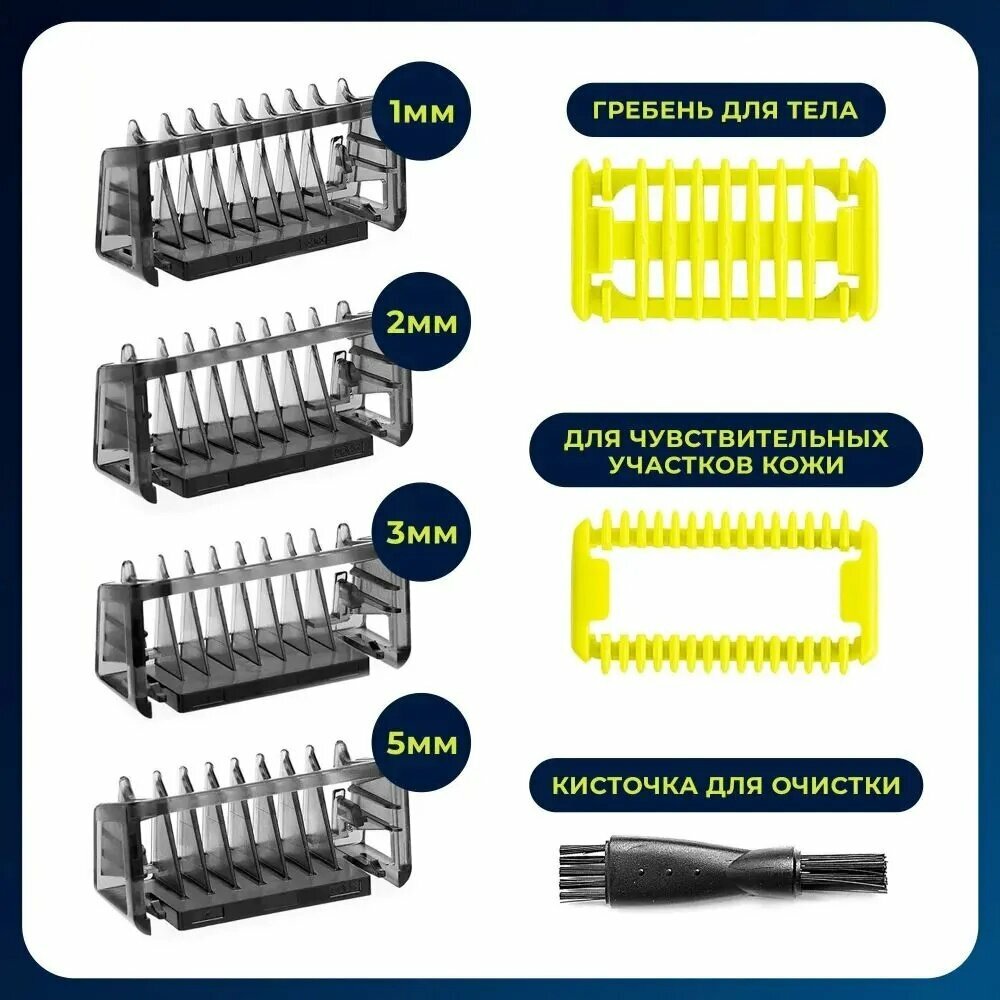 1мм

2мм

3мм

5мм

ГРЕБЕНЬ ДЛЯ ТЕЛА

ДЛЯ ЧУВСТВИТЕЛЬНЫХ УЧАСТКОВ КОЖИ

КИСТОЧКА ДЛЯ ОЧИСТКИ