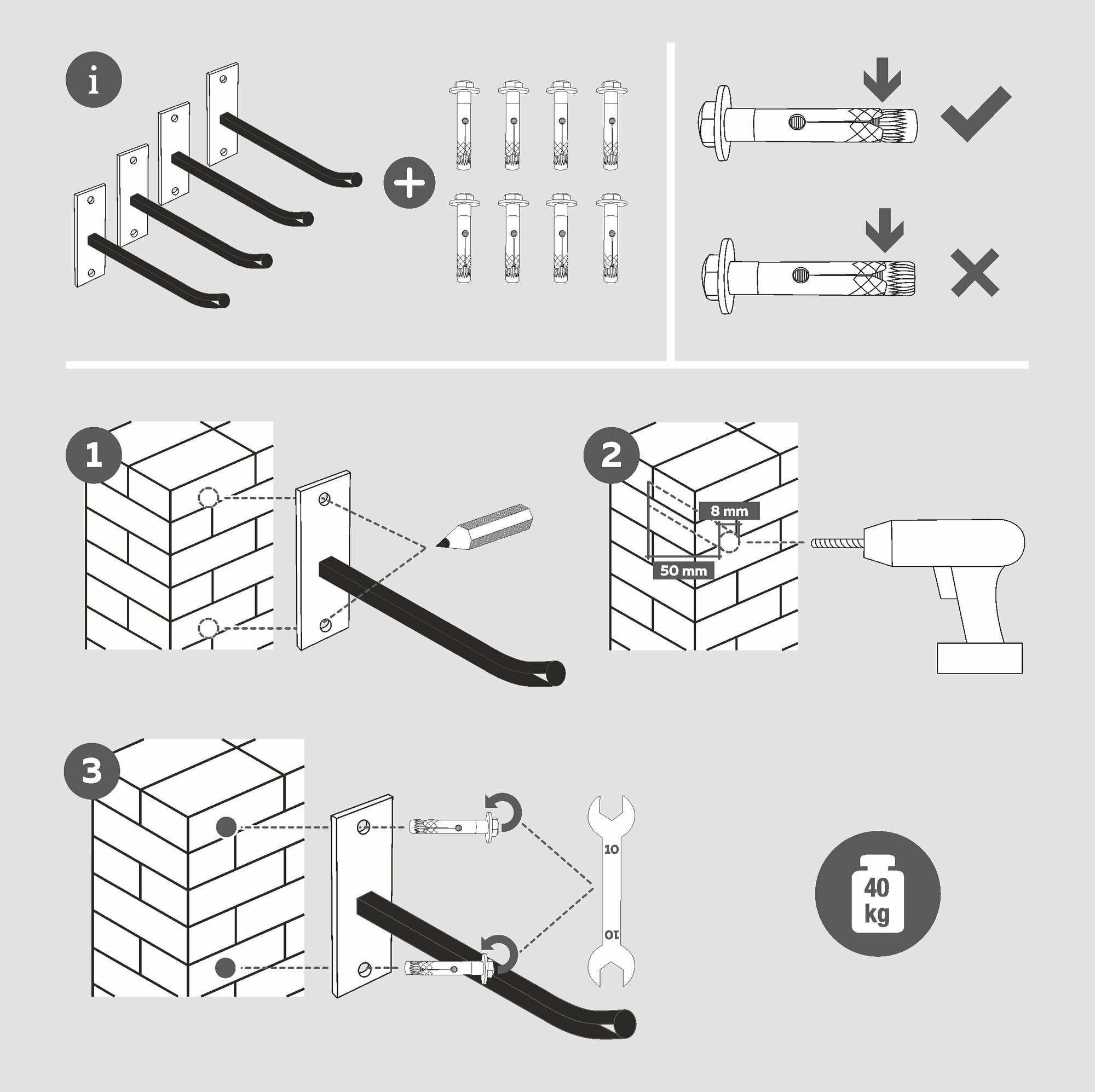 i

1

2

8 mm

50 mm

3

10

10

40 kg