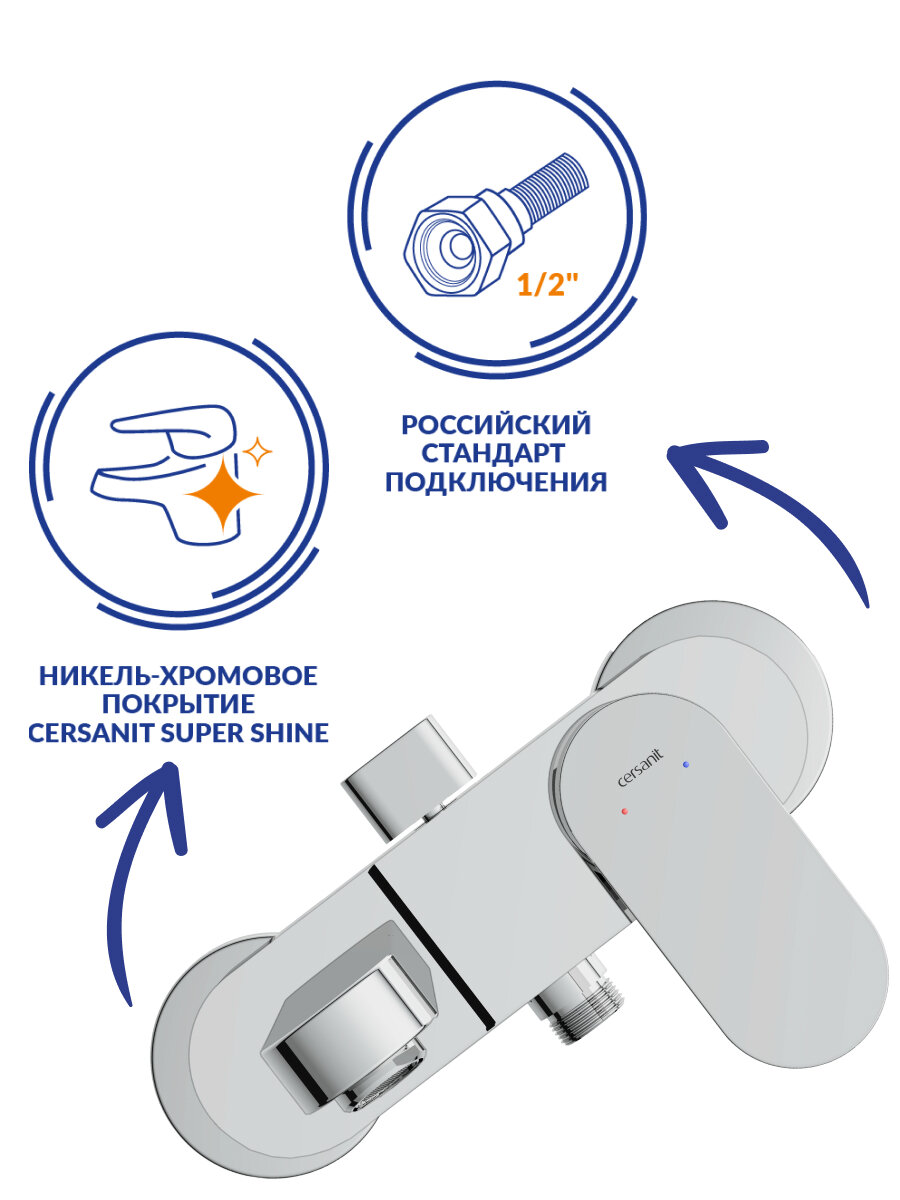 1/2"

РОССИЙСКИЙ СТАНДАРТ ПОДКЛЮЧЕНИЯ

НИКЕЛЬ-ХРОМОВОЕ ПОКРЫТИЕ CERSANIT SUPER SHINE

cersanit