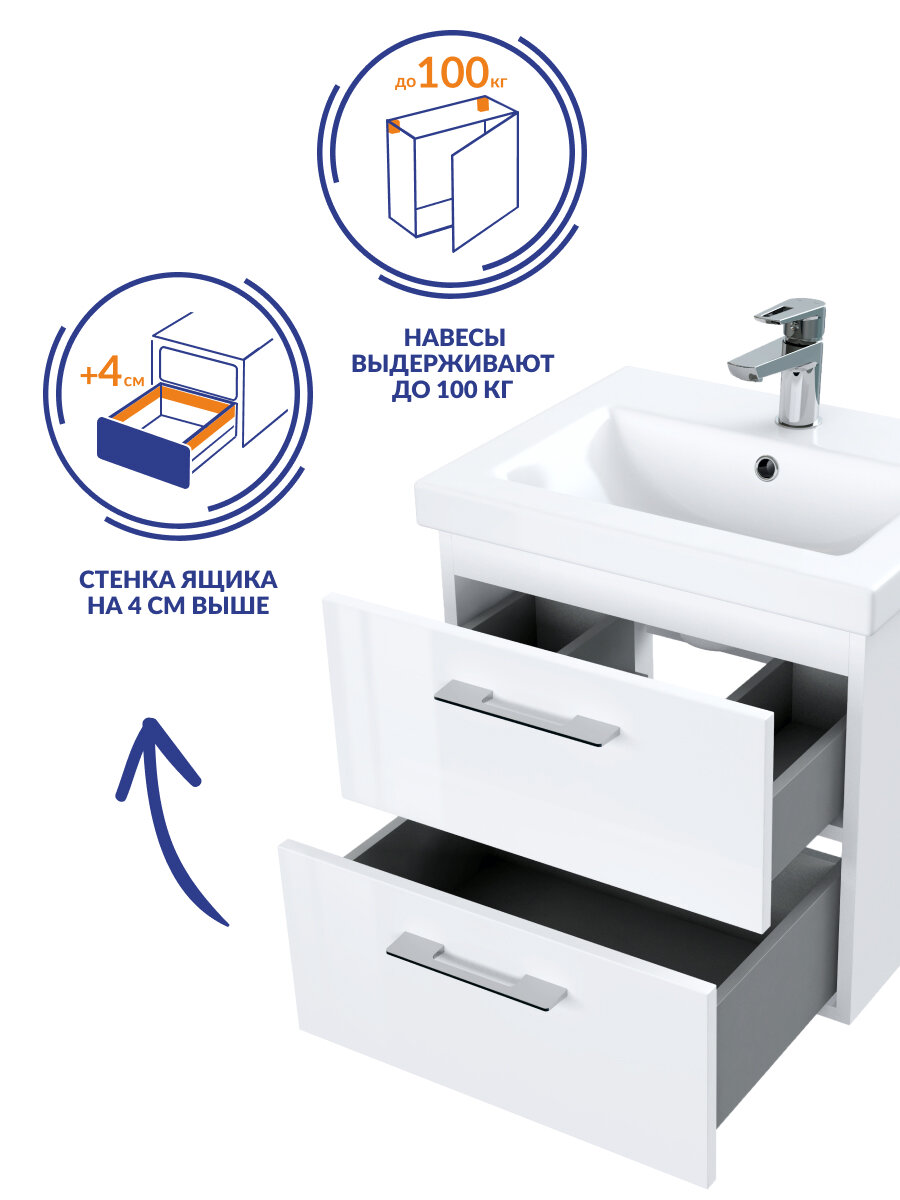 до 100 кг

НАВЕСЫ ВЫДЕРЖИВАЮТ ДО 100 КГ

+4 см

СТЕНКА ЯЩИКА НА 4 СМ ВЫШЕ