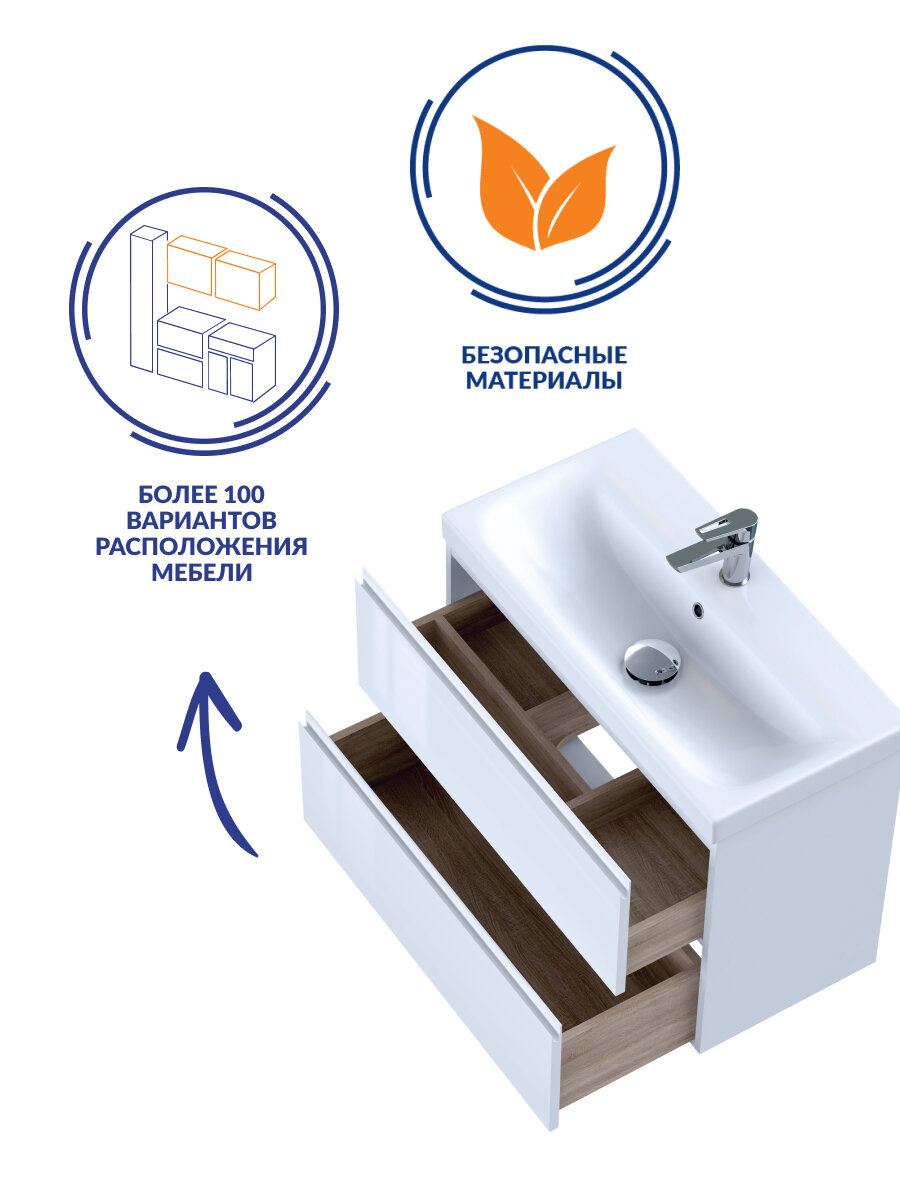 БЕЗОПАСНЫЕ МАТЕРИАЛЫ

БОЛЕЕ 100 ВАРИАНТОВ РАСПОЛОЖЕНИЯ МЕБЕЛИ