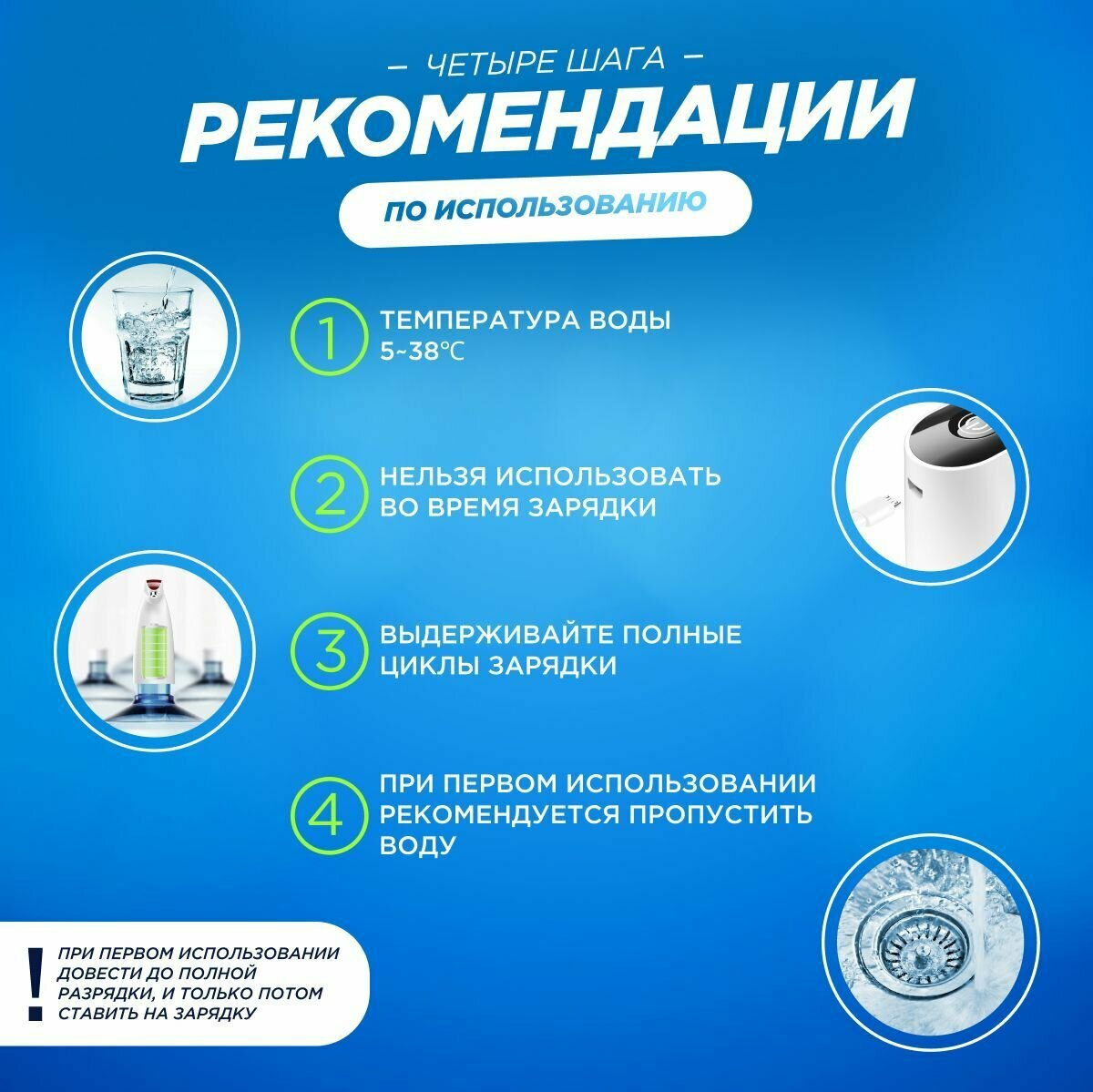 — ЧЕТЫРЕ ШАГА —

РЕКОМЕНДАЦИИ

ПО ИСПОЛЬЗОВАНИЮ

1 ТЕМПЕРАТУРА ВОДЫ 5~38℃

2 НЕЛЬЗЯ ИСПОЛЬЗОВАТЬ ВО ВРЕМЯ ЗАРЯДКИ

3 ВЫДЕРЖИВАЙТЕ ПОЛНЫЕ ЦИКЛЫ ЗАРЯДКИ

4 ПРИ ПЕРВОМ ИСПОЛЬЗОВАНИИ РЕКОМЕНДУЕТСЯ ПРОПУСТИТЬ ВОДУ

! ПРИ ПЕРВОМ ИСПОЛЬЗОВАНИИ ДОВЕСТИ ДО ПОЛНОЙ РАЗРЯДКИ, И ТОЛЬКО ПОТОМ СТАВИТЬ НА ЗАРЯДКУ