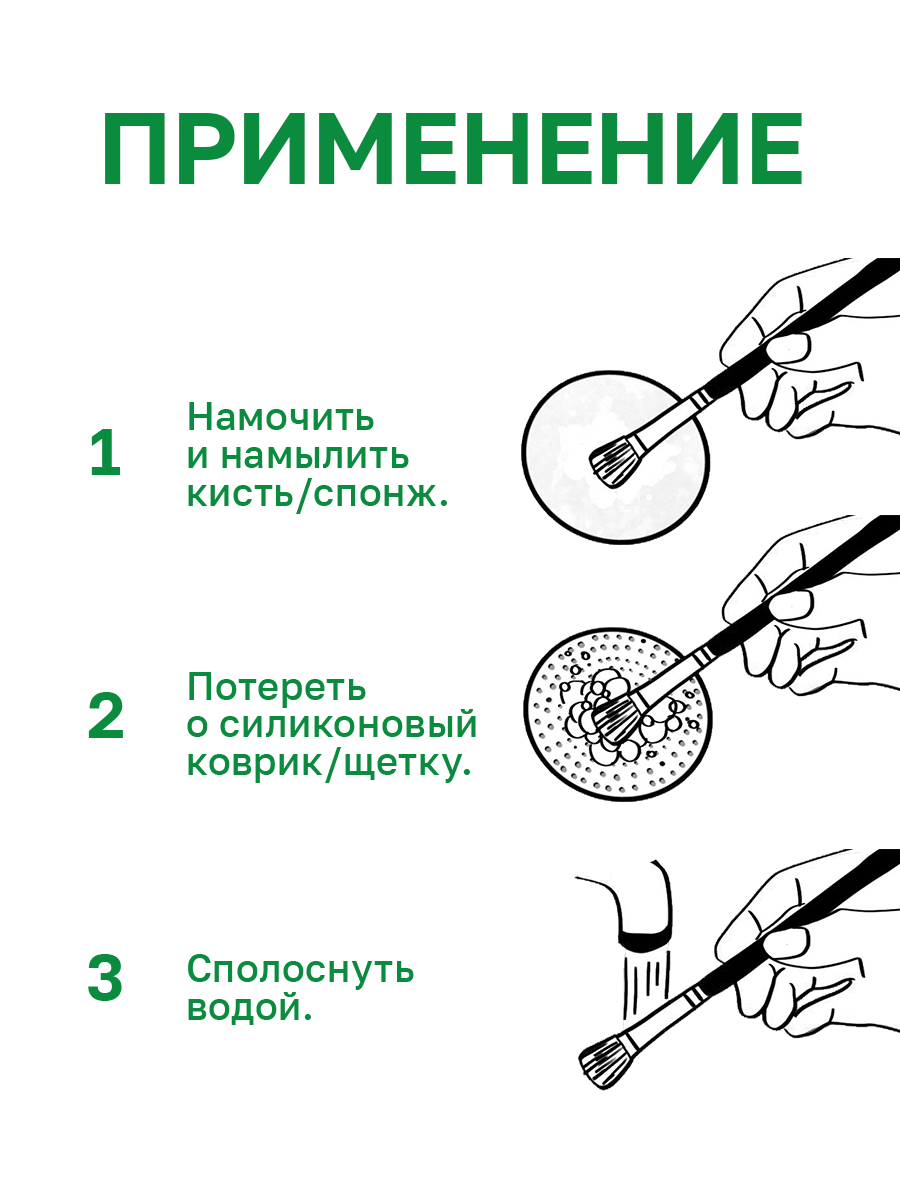 ПРИМЕНЕНИЕ

1 Намочить и намылить кисть/спонж.

2 Потереть о силиконовый коврик/щетку.

3 Сполоснуть водой.