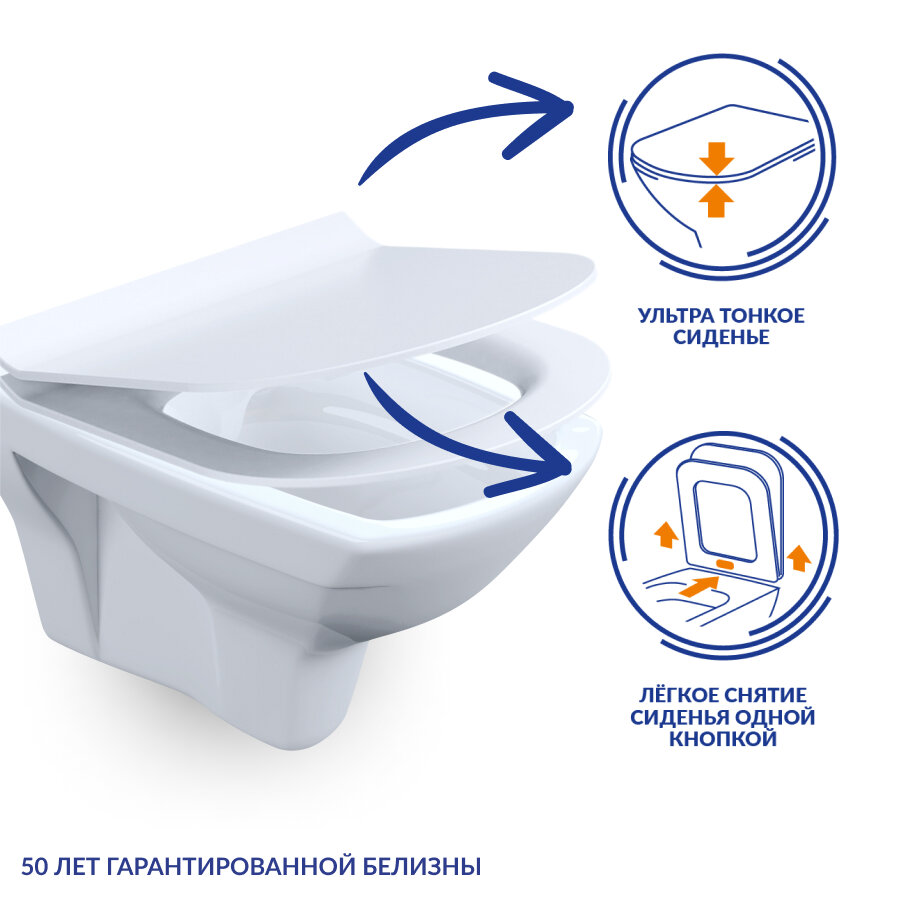 УЛЬТРА ТОНКОЕ СИДЕНЬЕ

ЛЁГКОЕ СНЯТИЕ СИДЕНЬЯ ОДНОЙ КНОПКОЙ

50 ЛЕТ ГАРАНТИРОВАННОЙ БЕЛИЗНЫ