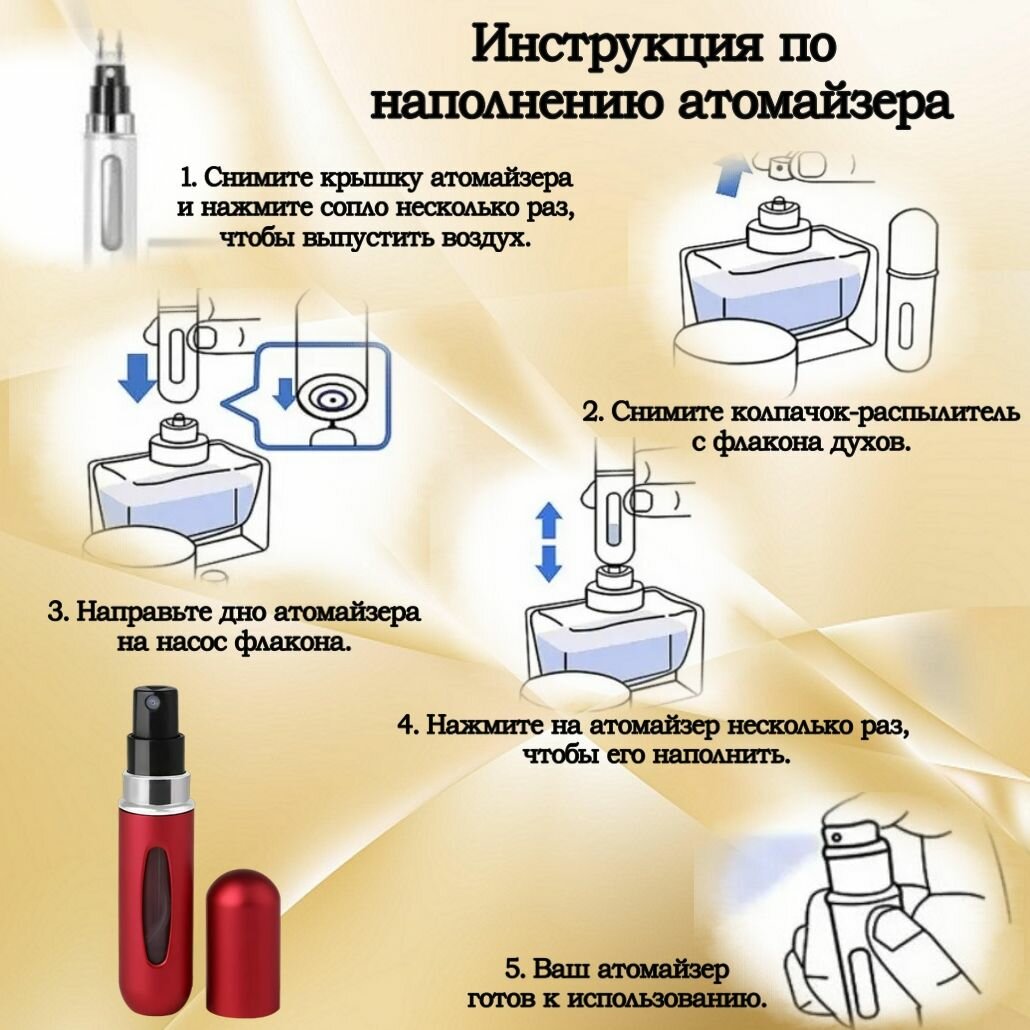 Инструкция по наполнению атомайзера

1. Снимите крышку атомайзера и нажмите сопло несколько раз, чтобы выпустить воздух.

2. Снимите колпачок-распылитель с флакона духов.

3. Направьте дно атомайзера на насос флакона.

4. Нажмите на атомайзер несколько раз, чтобы его наполнить.

5. Ваш атомайзер готов к использованию.