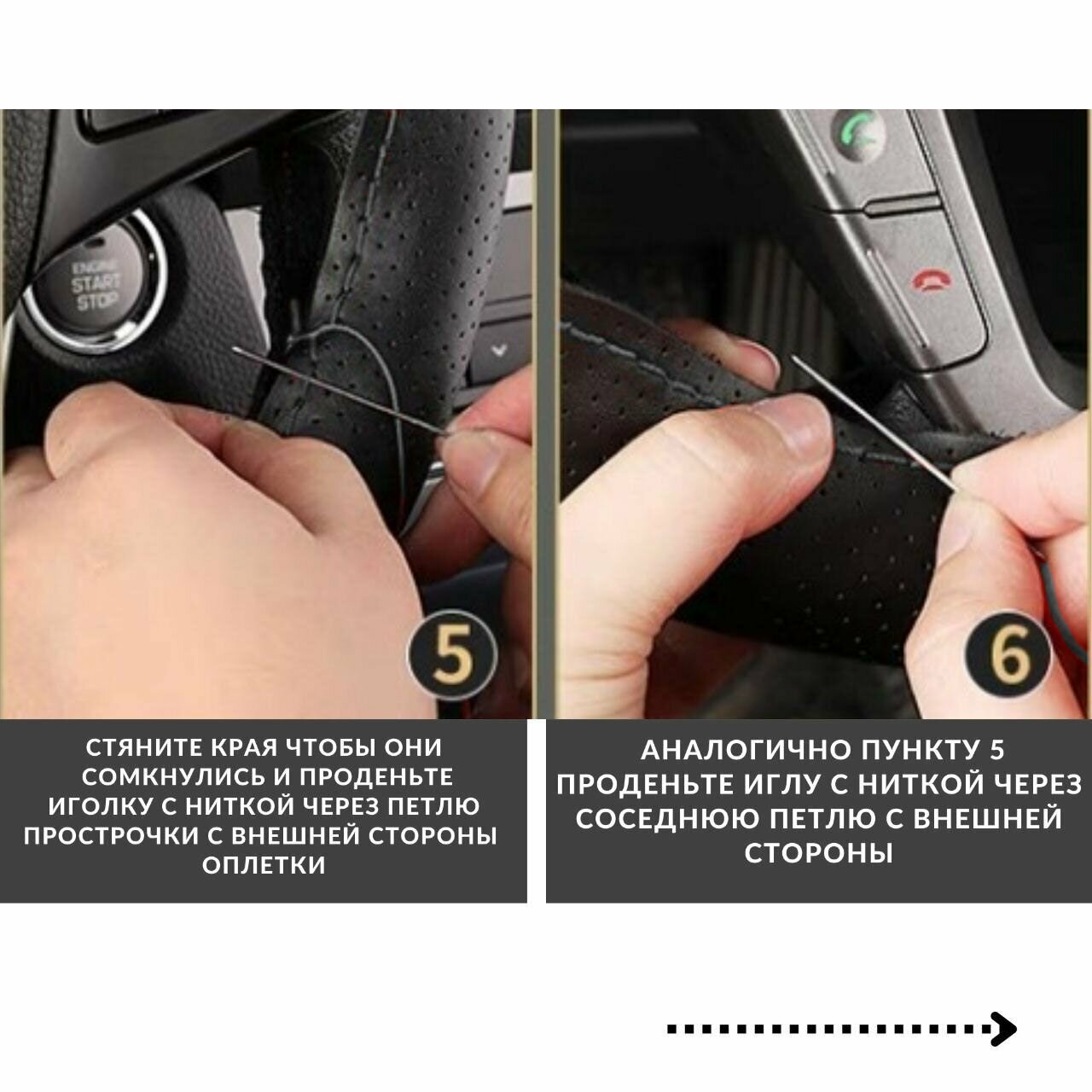 ENGINE
START
STOP

5

СТЯНИТЕ КРАЯ ЧТОБЫ ОНИ СОМКНУЛИСЬ И ПРОДЕНЬТЕ ИГОЛКУ С НИТКОЙ ЧЕРЕЗ ПЕТЛЮ ПРОСТРОЧКИ С ВНЕШНЕЙ СТОРОНЫ ОПЛЕТКИ

6

АНАЛОГИЧНО ПУНКТУ 5 ПРОДЕНЬТЕ ИГЛУ С НИТКОЙ ЧЕРЕЗ СОСЕДНЮЮ ПЕТЛЮ С ВНЕШНЕЙ СТОРОНЫ