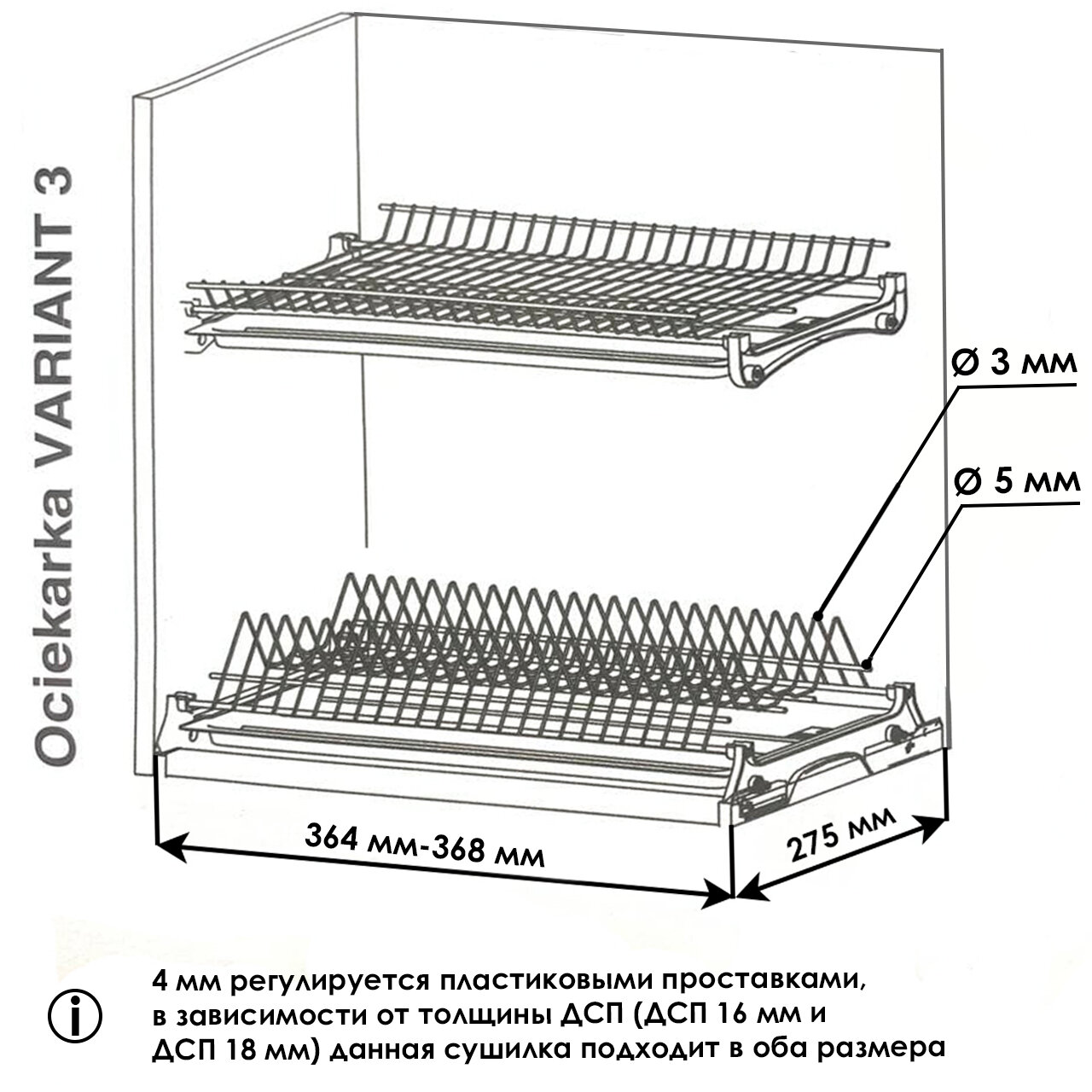 Ociekarka VARIANT 3

Ø 3 мм

Ø 5 мм

364 мм-368 мм

275 мм

i

4 мм регулируется пластиковыми проставками, в зависимости от толщины ДСП (ДСП 16 мм и ДСП 18 мм) данная сушилка подходит в оба размера