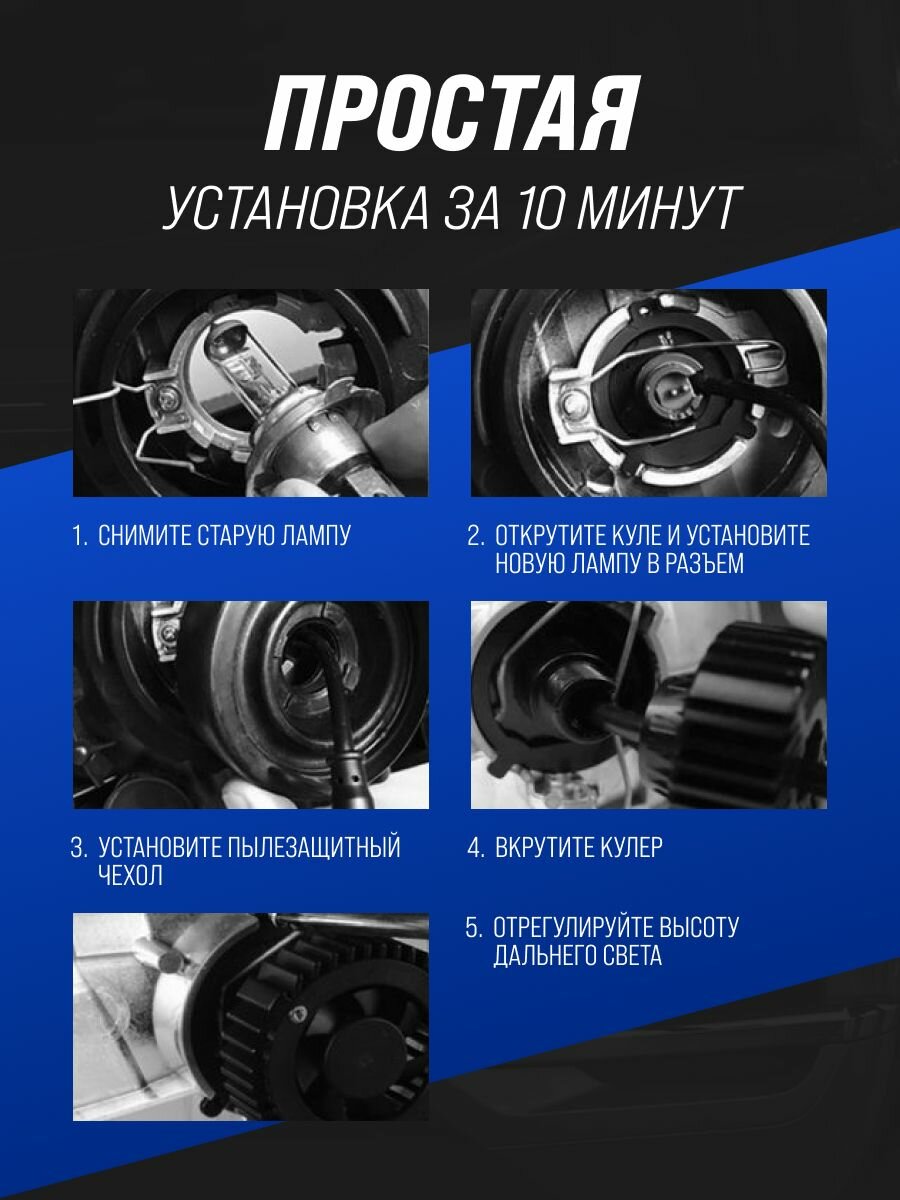 ПРОСТАЯ
УСТАНОВКА ЗА 10 МИНУТ

1. СНИМИТЕ СТАРУЮ ЛАМПУ

2. ОТКРУТИТЕ КУЛЕ И УСТАНОВИТЕ НОВУЮ ЛАМПУ В РАЗЪЕМ

3. УСТАНОВИТЕ ПЫЛЕЗАЩИТНЫЙ ЧЕХОЛ

4. ВКРУТИТЕ КУЛЕР

5. ОТРЕГУЛИРУЙТЕ ВЫСОТУ ДАЛЬНЕГО СВЕТА