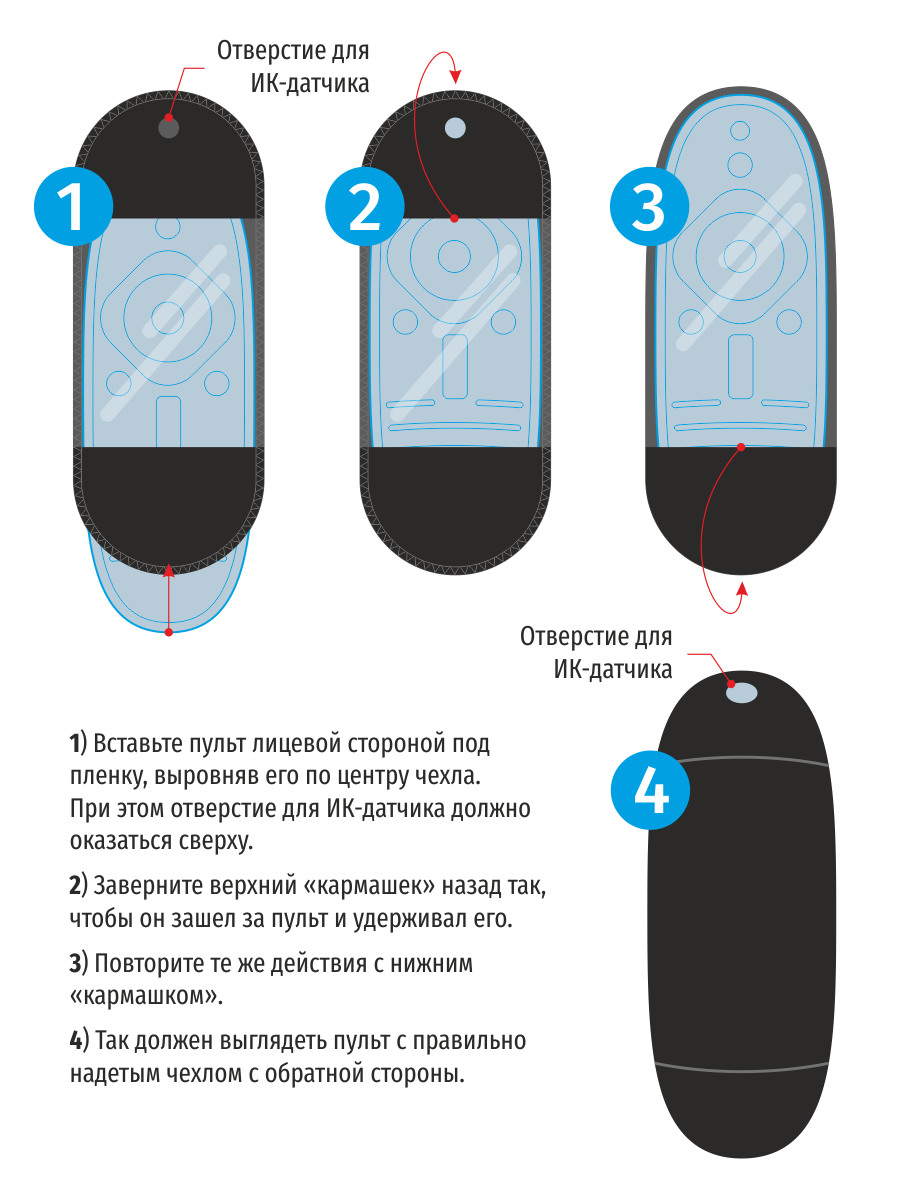 Отверстие для ИК-датчика

1

2

3

Отверстие для ИК-датчика

4

1) Вставьте пульт лицевой стороной под пленку, выровняв его по центру чехла. При этом отверстие для ИК-датчика должно оказаться сверху.

2) Заверните верхний «кармашек» назад так, чтобы он зашел за пульт и удерживал его.

3) Повторите те же действия с нижним «кармашком».

4) Так должен выглядеть пульт с правильно надетым чехлом с обратной стороны.