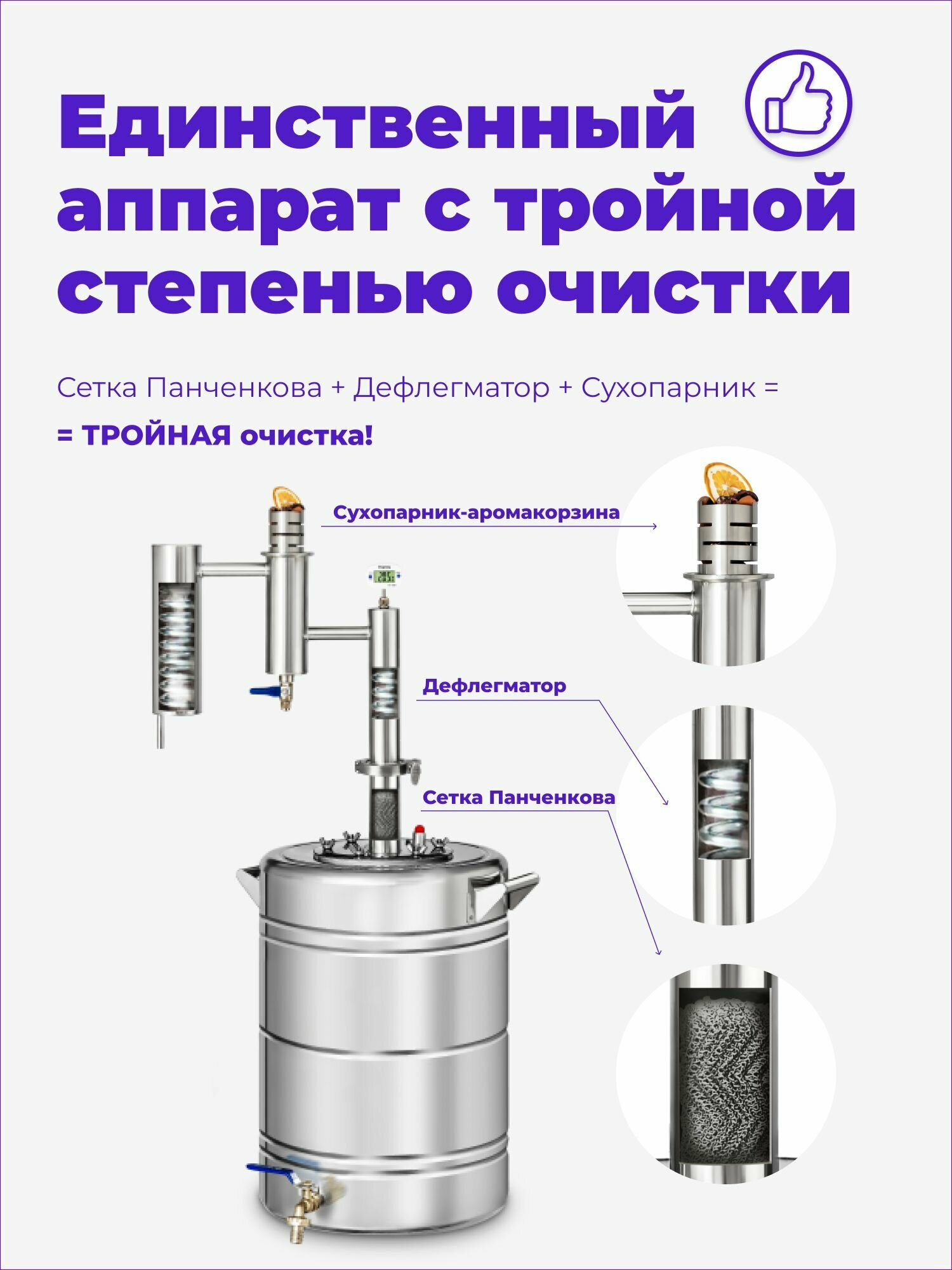 Единственный аппарат с тройной степенью очистки

Сетка Панченкова + Дефлегматор + Сухопарник =

= ТРОЙНАЯ очистка!

Сухопарник-аромакорзина

Дефлегматор

Сетка Панченкова