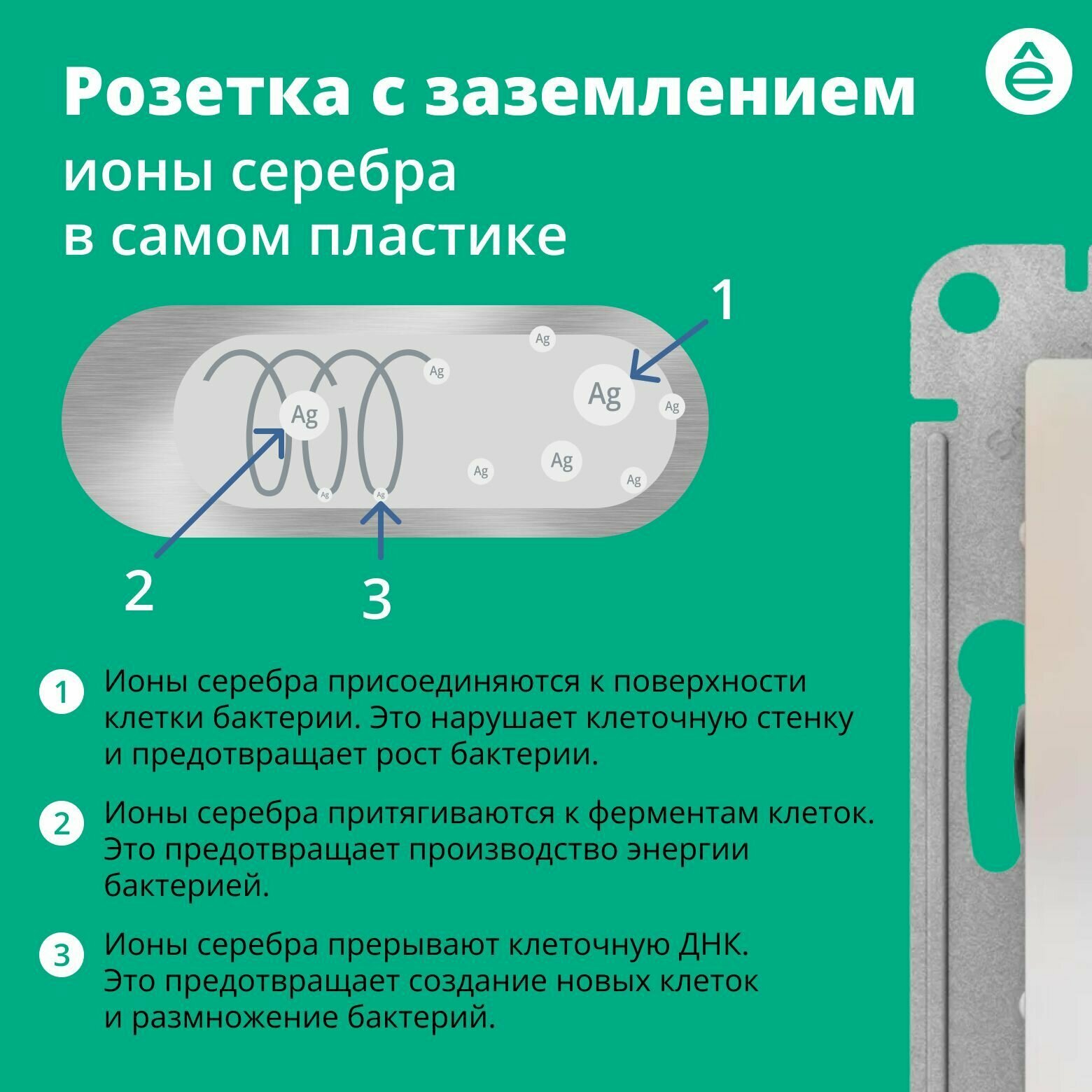 Розетка с заземлением
ионы серебра
в самом пластике

1

Ag

Ag

Ag

Ag

Ag

Ag

Ag

Ag

Ag

Ag

2

3

1 Ионы серебра присоединяются к поверхности клетки бактерии. Это нарушает клеточную стенку и предотвращает рост бактерии.

2 Ионы серебра притягиваются к ферментам клеток. Это предотвращает производство энергии бактерией.

3 Ионы серебра прерывают клеточную ДНК. Это предотвращает создание новых клеток и размножение бактерий.