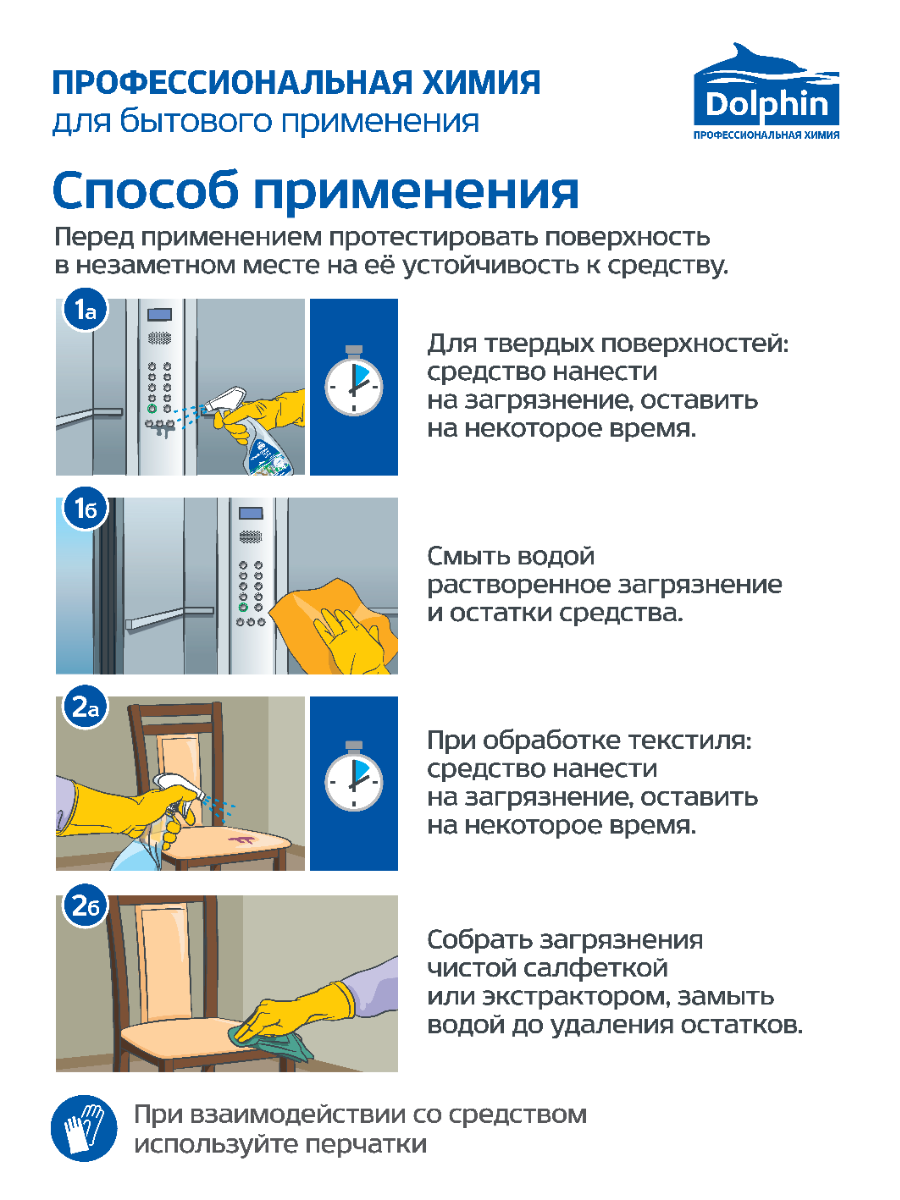 ПРОФЕССИОНАЛЬНАЯ ХИМИЯ
для бытового применения

Dolphin
ПРОФЕССИОНАЛЬНАЯ ХИМИЯ

Способ применения

Перед применением протестировать поверхность в незаметном месте на её устойчивость к средству.

1а

Для твердых поверхностей: средство нанести на загрязнение, оставить на некоторое время.

1б

Смыть водой растворенное загрязнение и остатки средства.

2а

При обработке текстиля: средство нанести на загрязнение, оставить на некоторое время.

2б

Собрать загрязнения чистой салфеткой или экстрактором, замыть водой до удаления остатков.

При взаимодействии со средством используйте перчатки